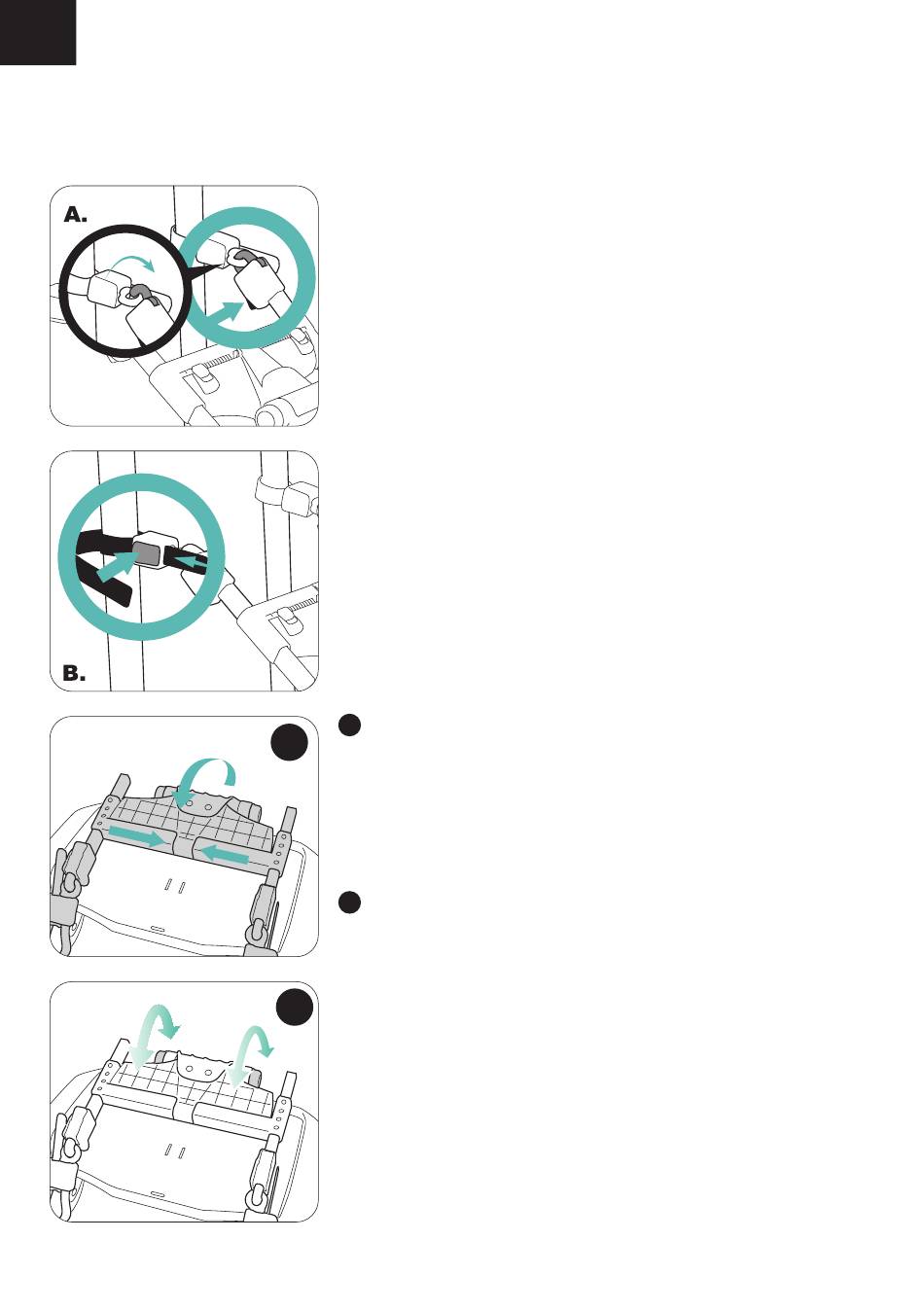 A.

B.