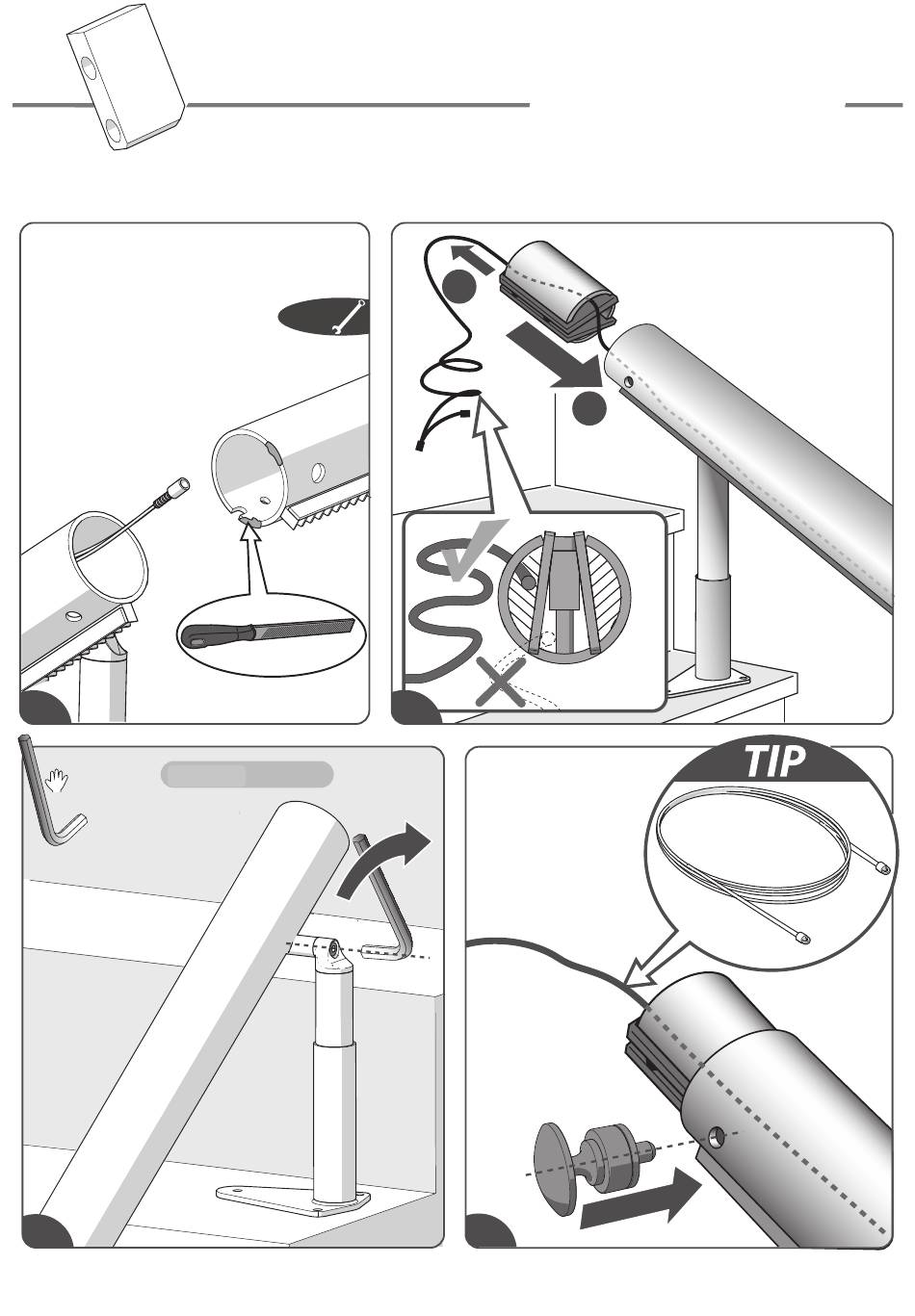 TIP