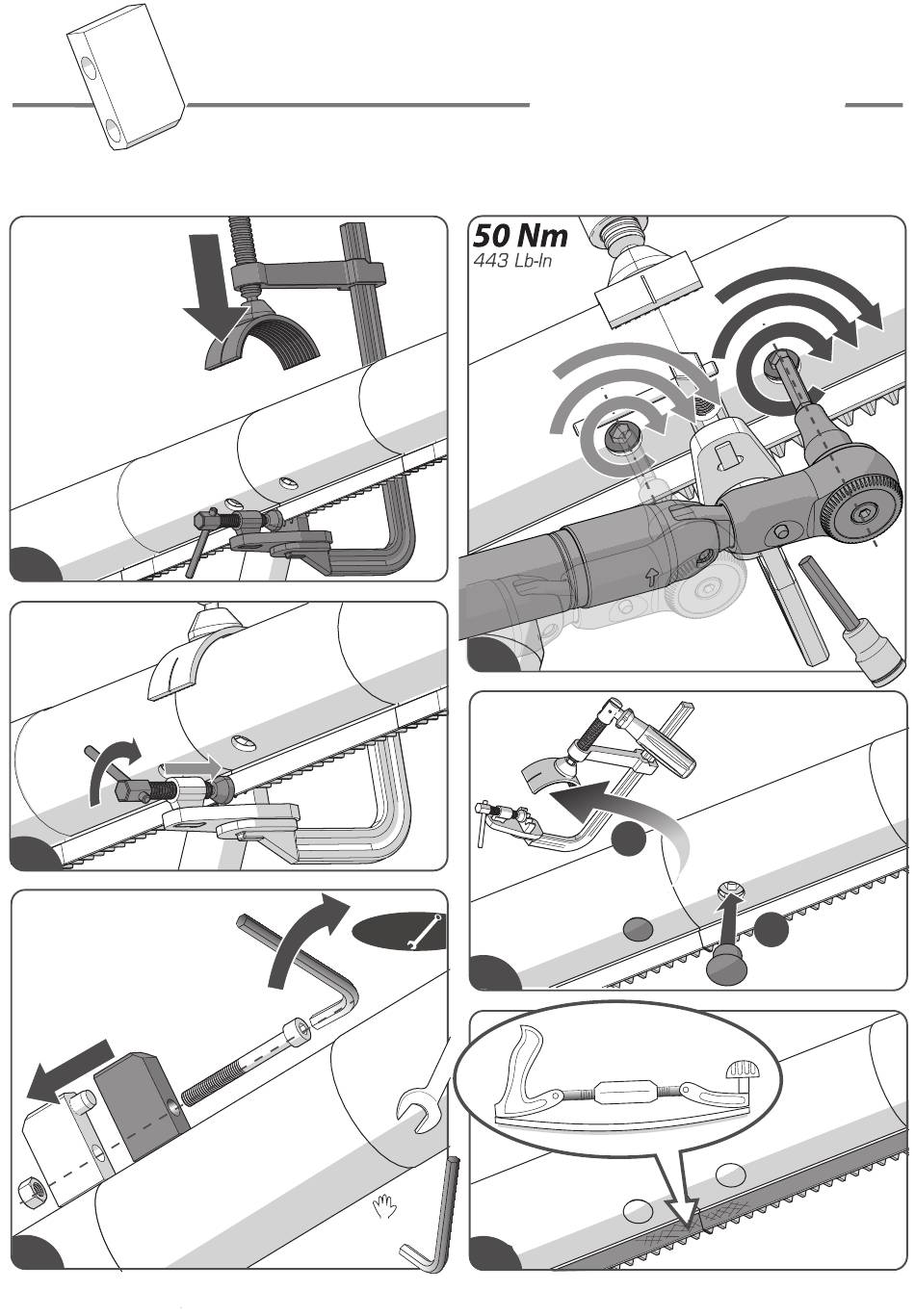 50 Nm
443 Lb-In