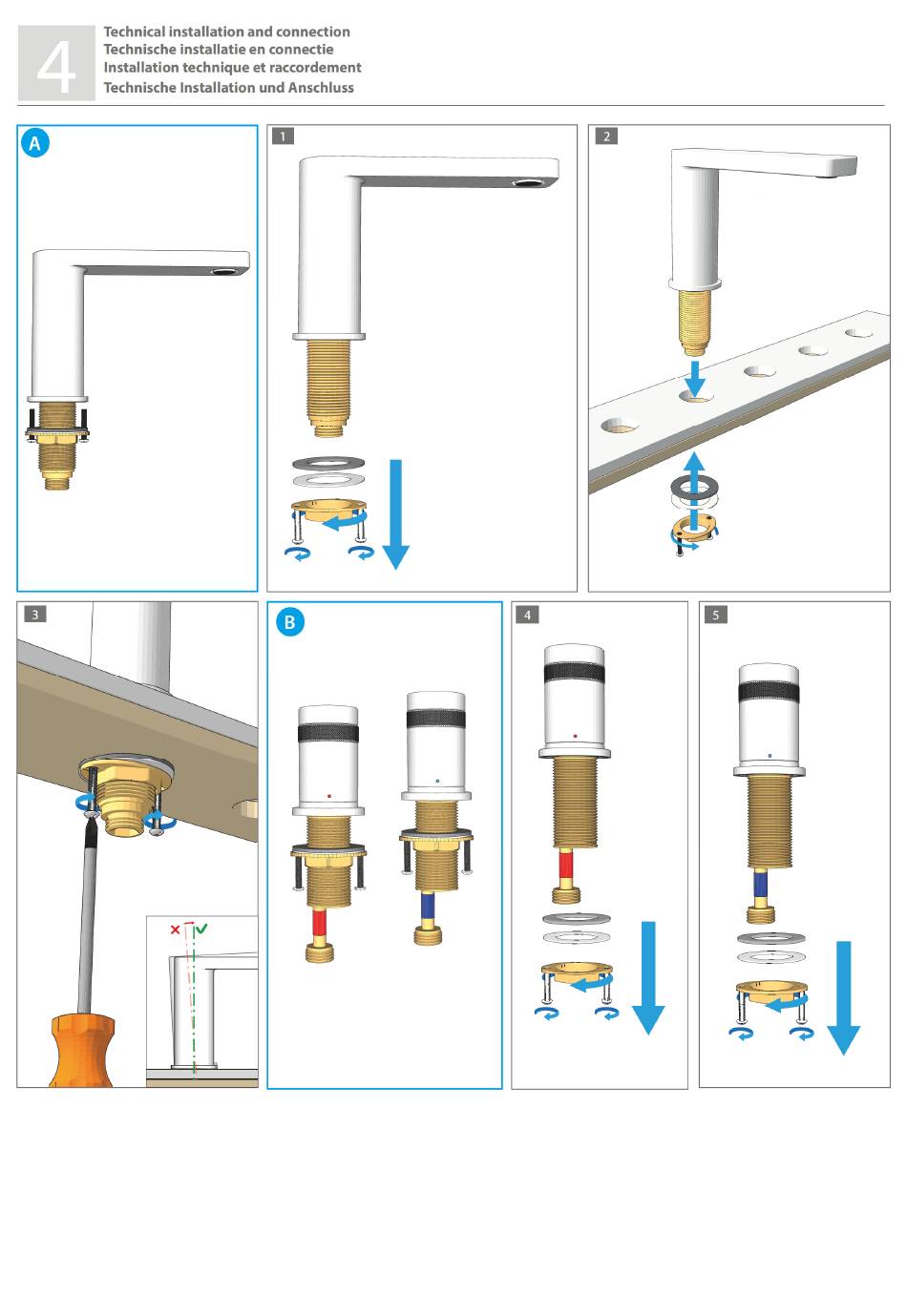 4
Technical installation and connection
Technische installatie en connectie
Installation technique et raccordement
Technische Installation und Anschluss

A

1

2

3

B

4

5