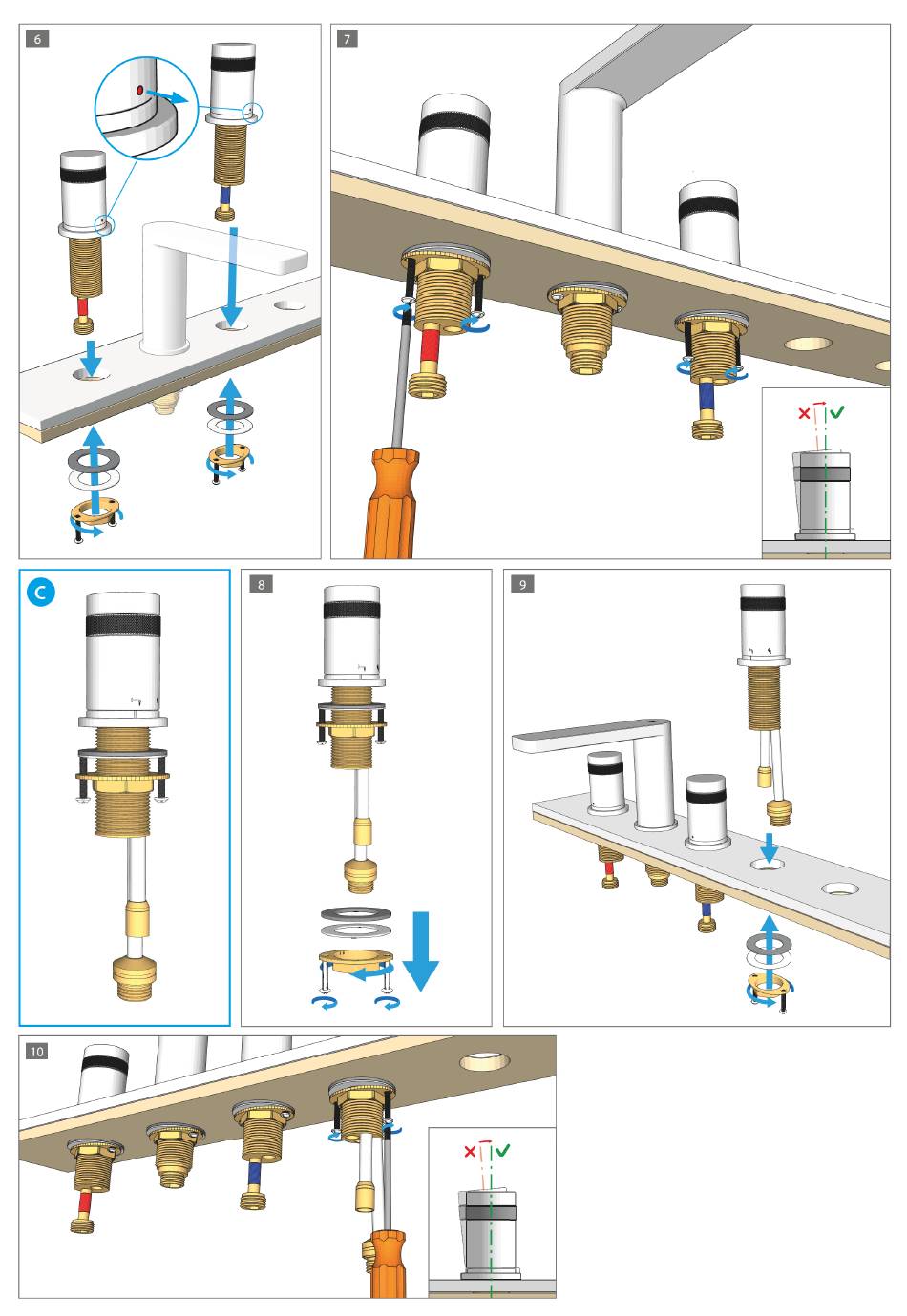 6

7

C

8

9

10