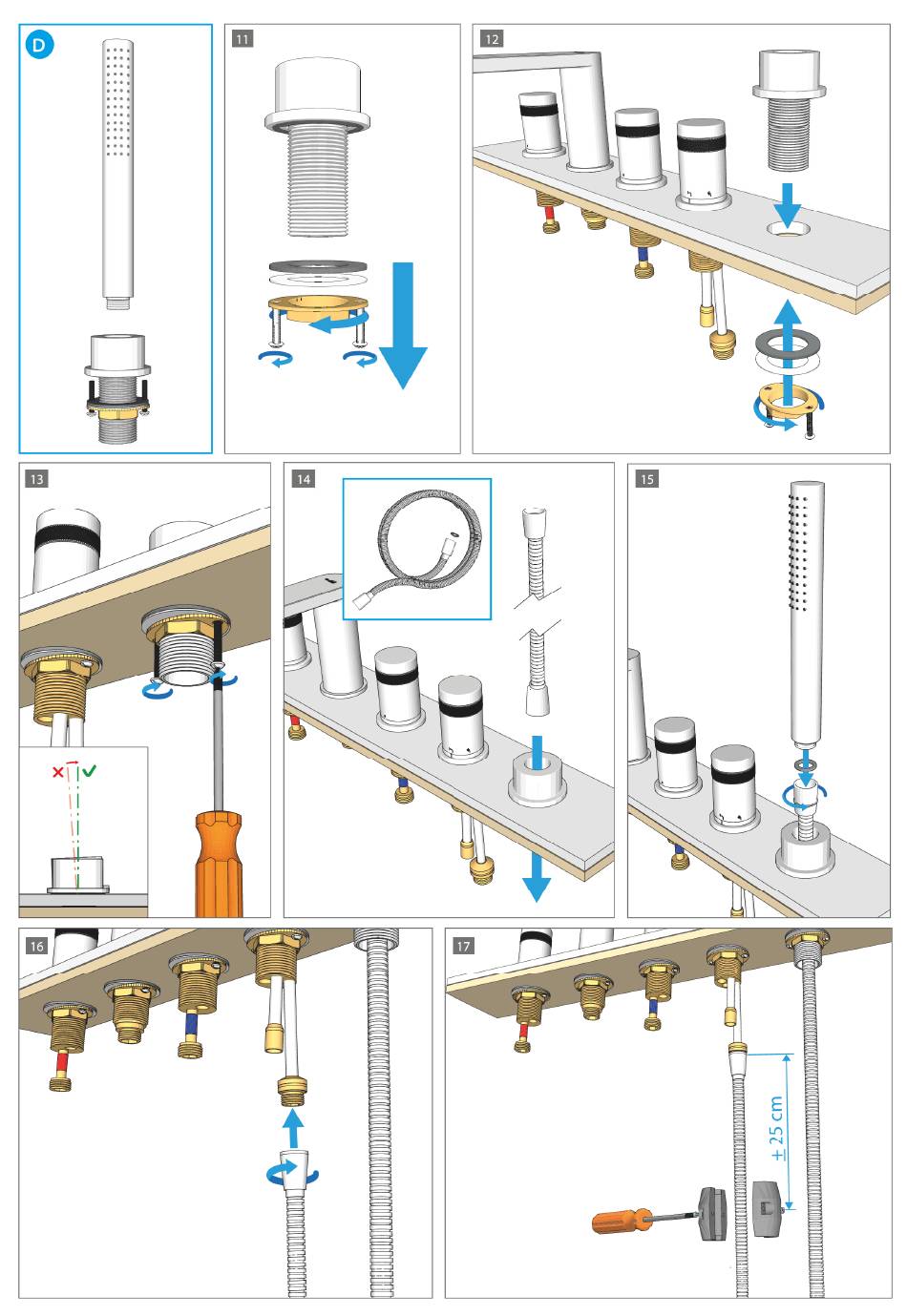 D

11

12

13

14

15

16

17

± 25 cm