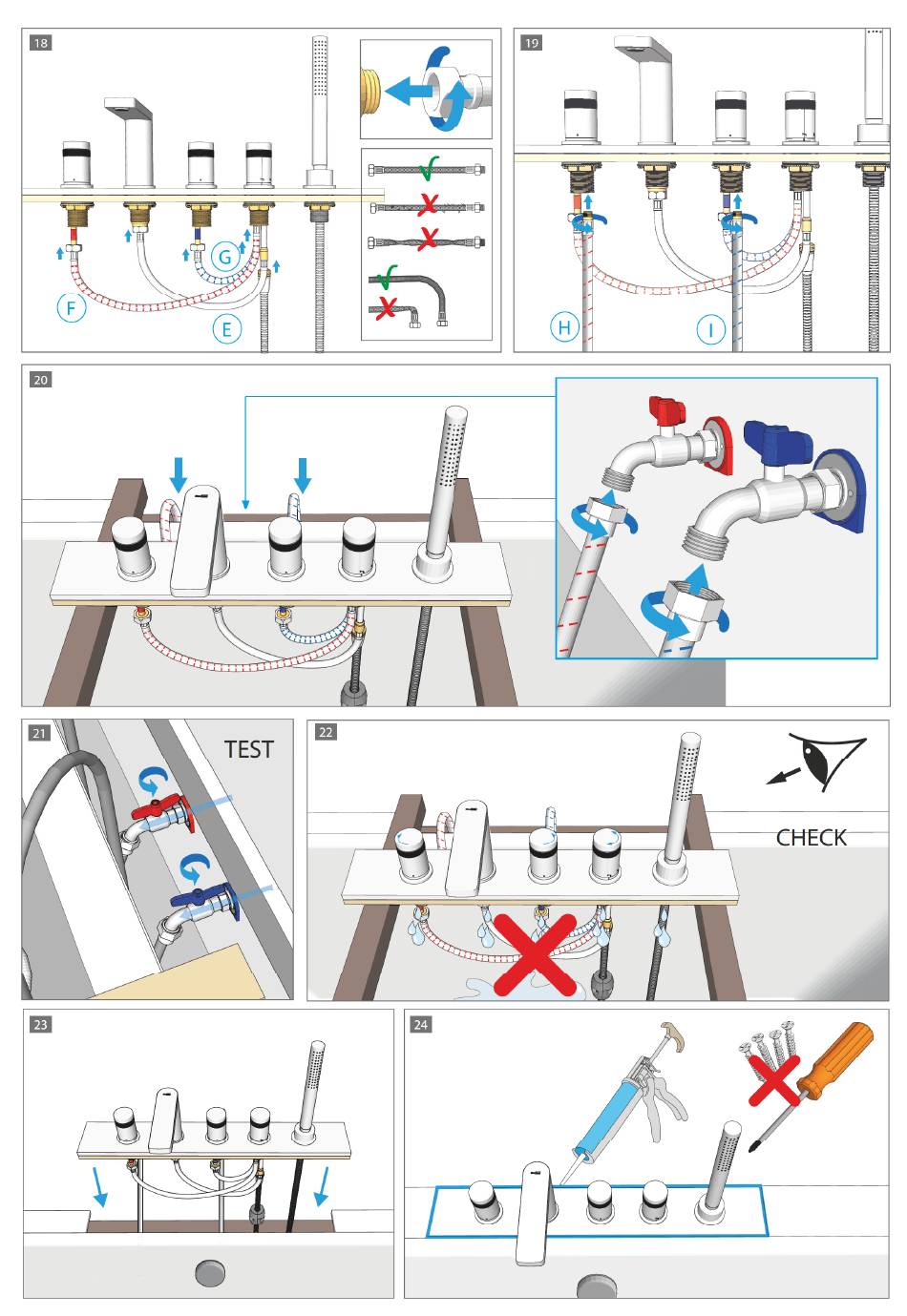 18

G

F

E

19

H

I

20

21

TEST

22

CHECK

23

24