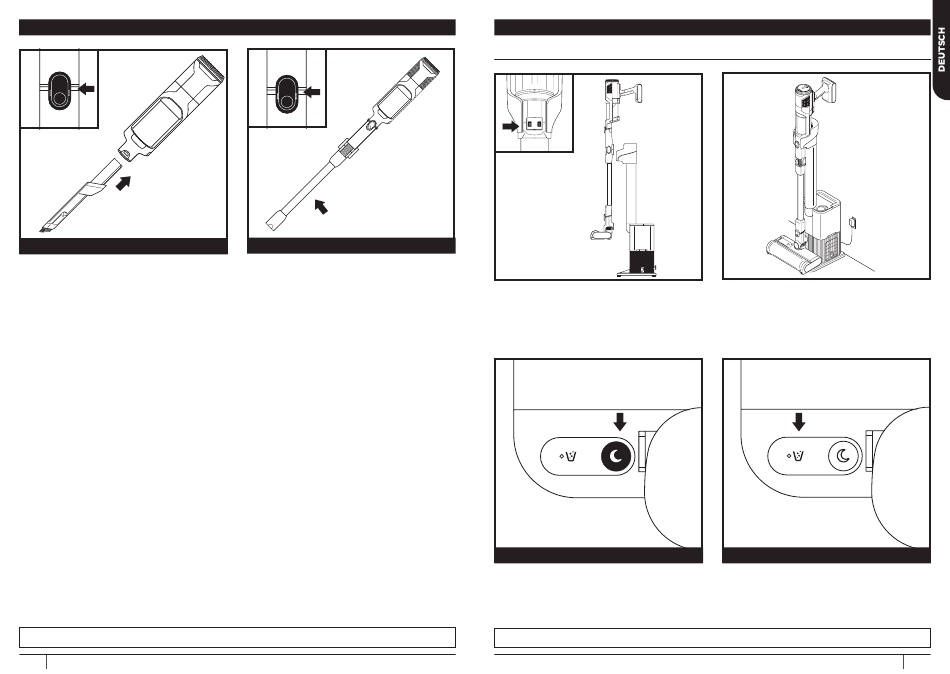 DEUTSCH