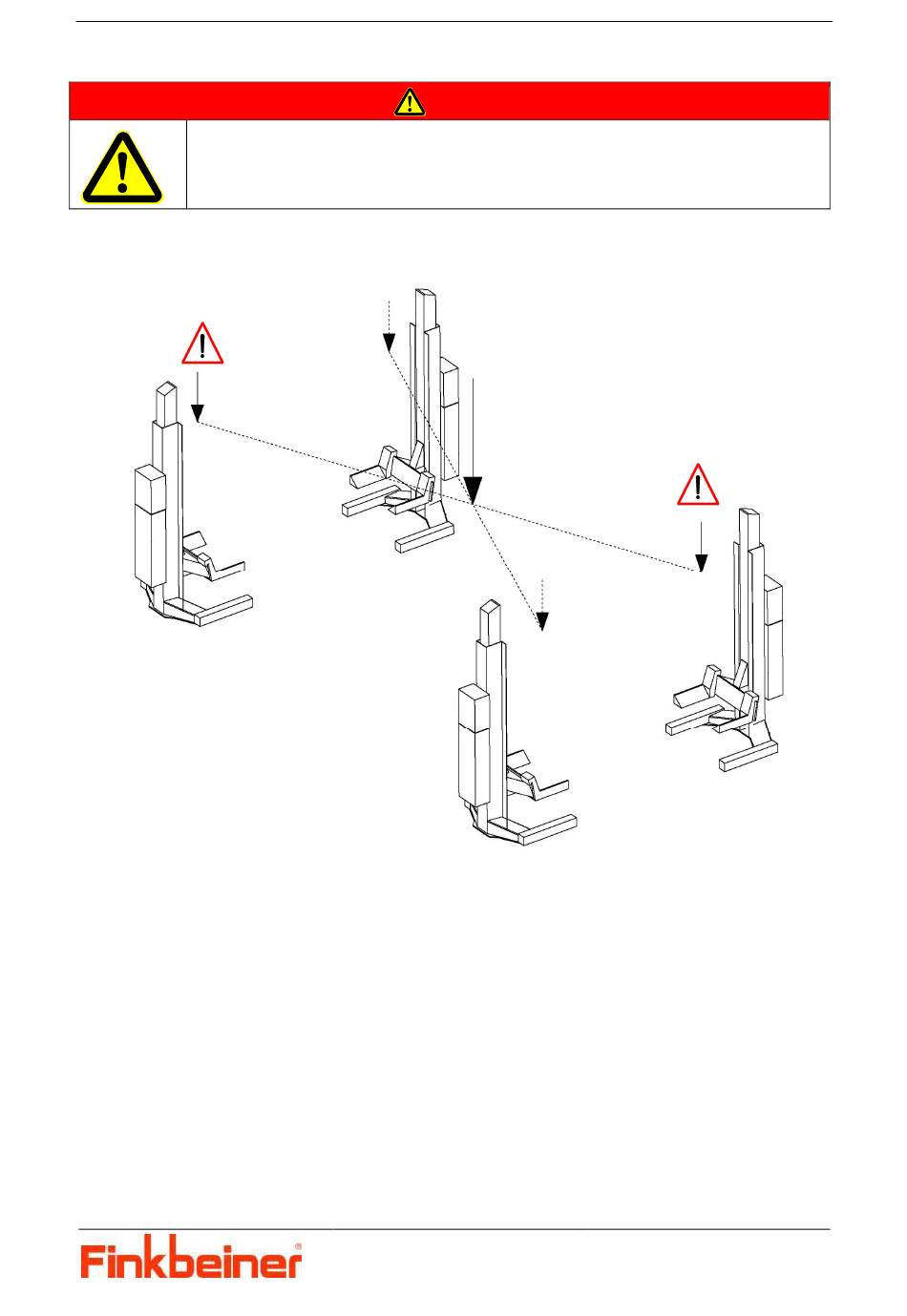 Finkbeiner®