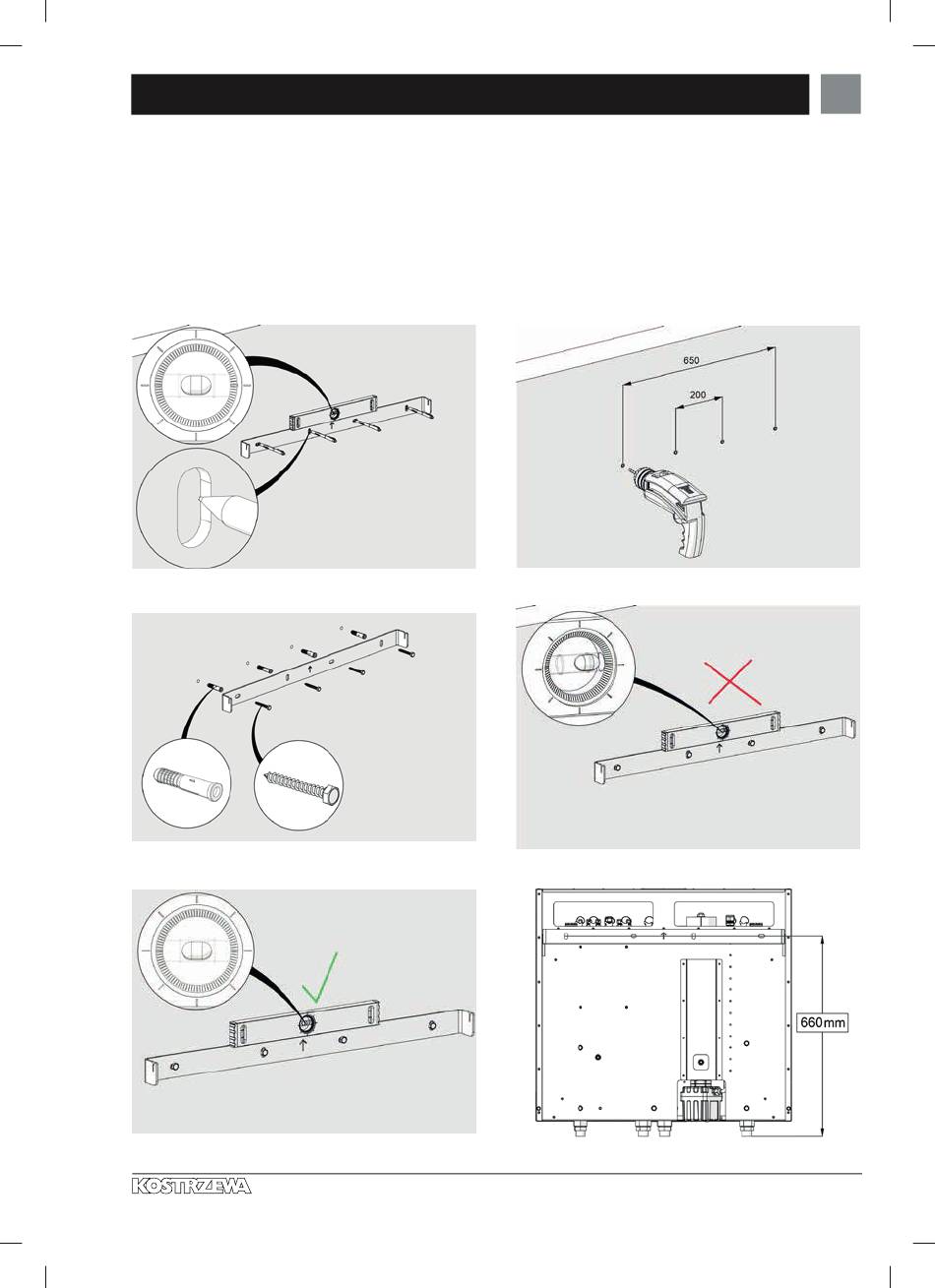 650

200

660mm

KOSTRZEWA