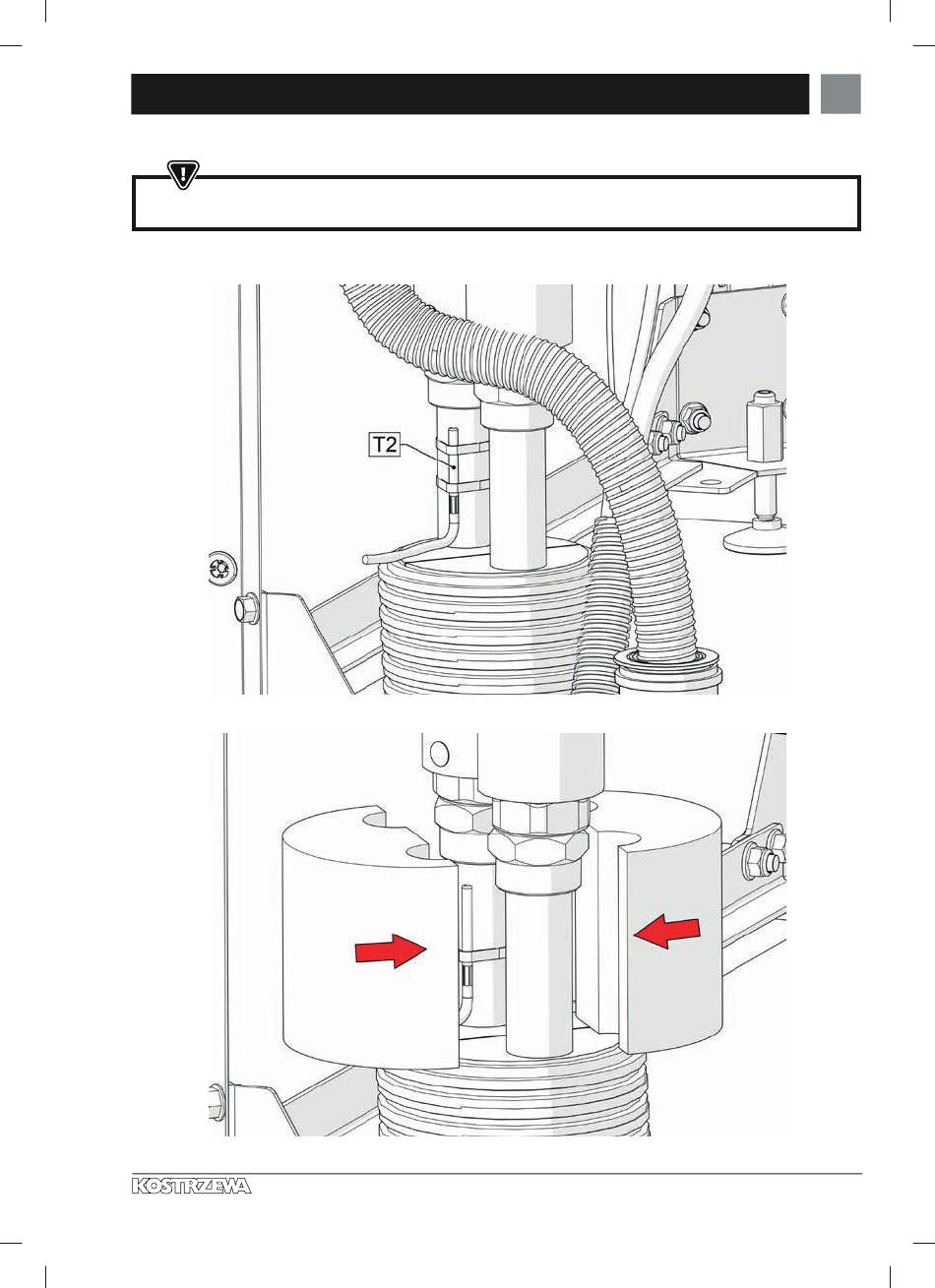 T2

KOSTRZEWA