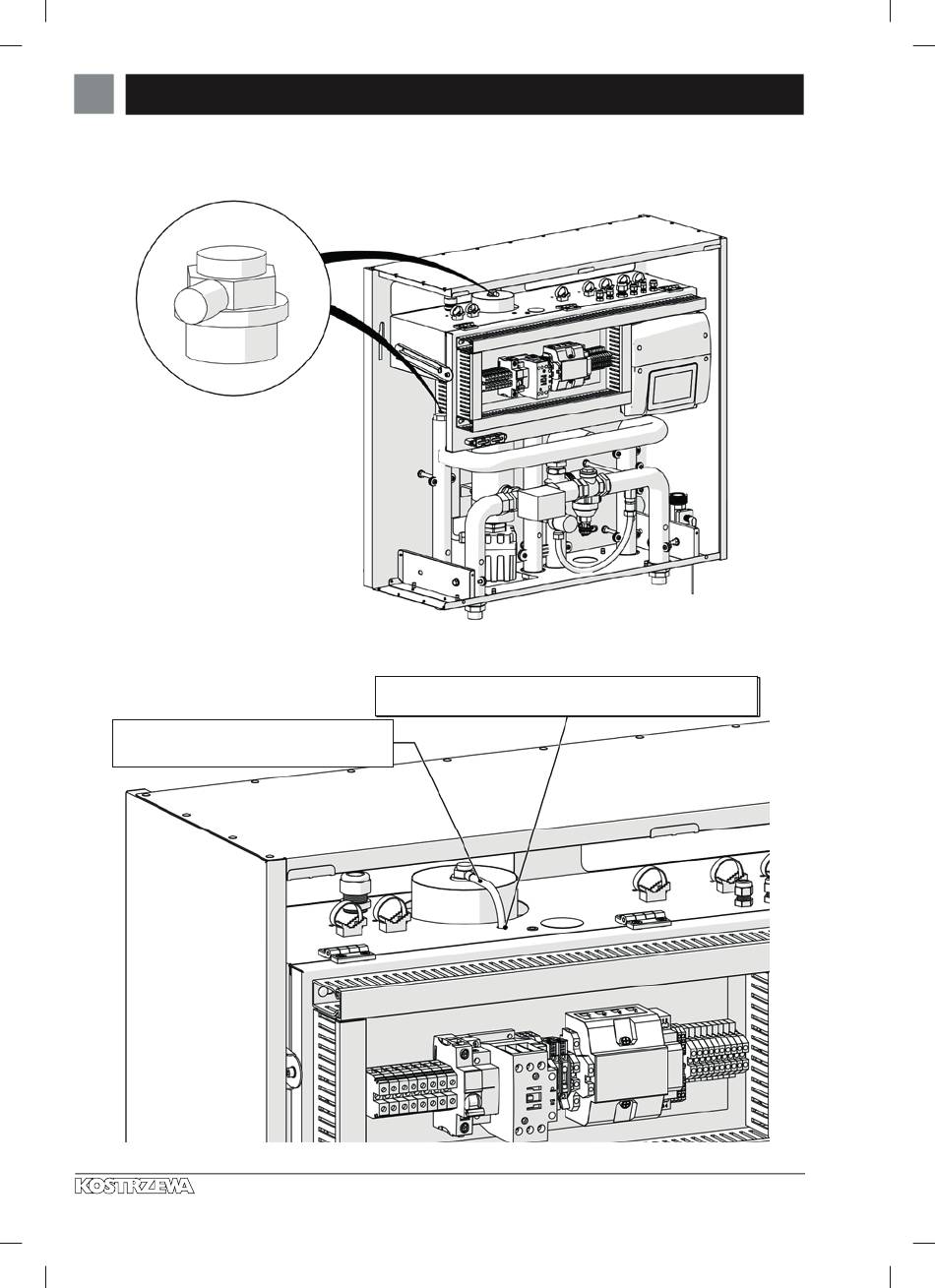 KOSTRZEWA