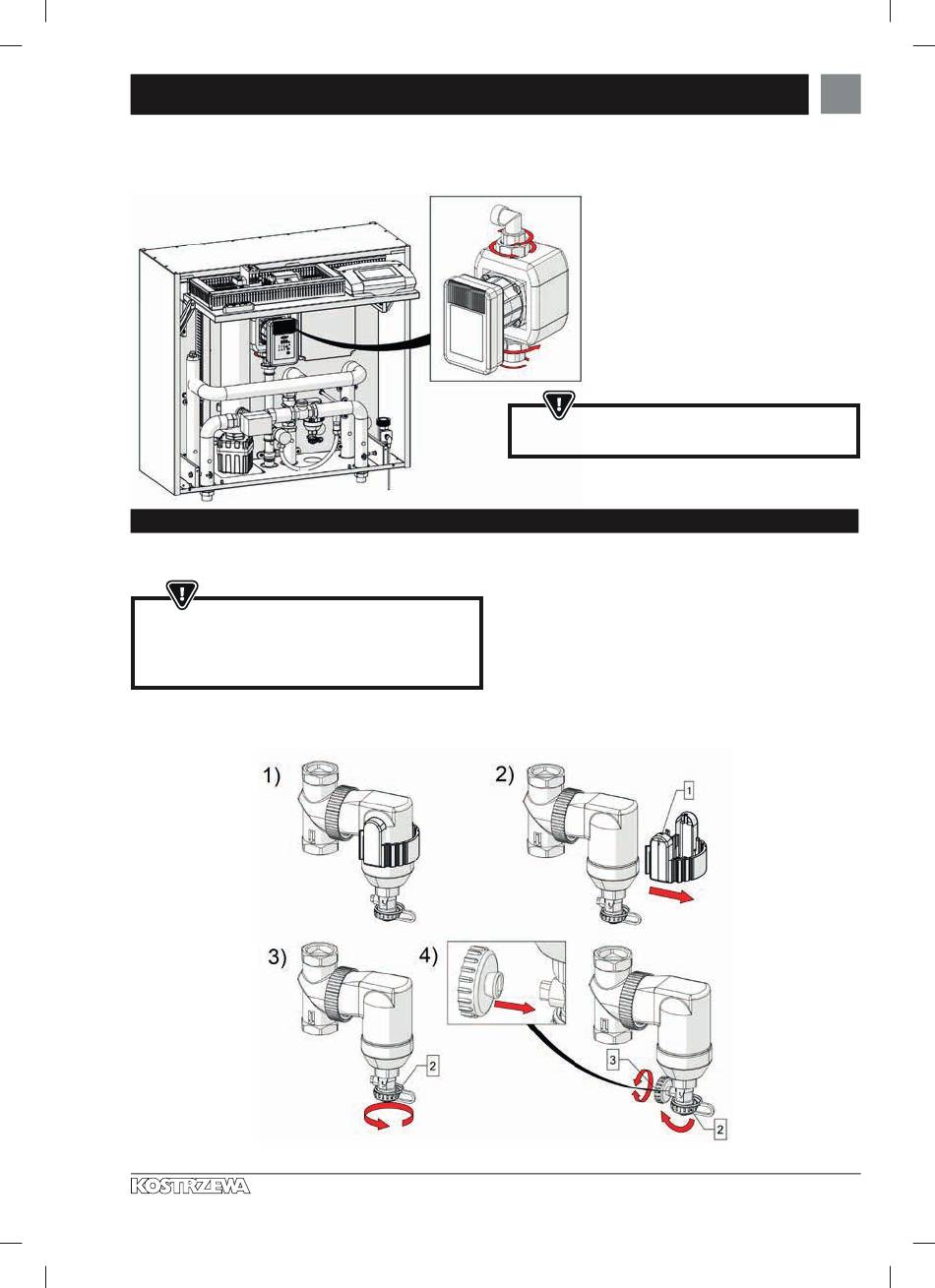 1)

2)

1

3)

2

4)

3

2

KOSTRZEWA