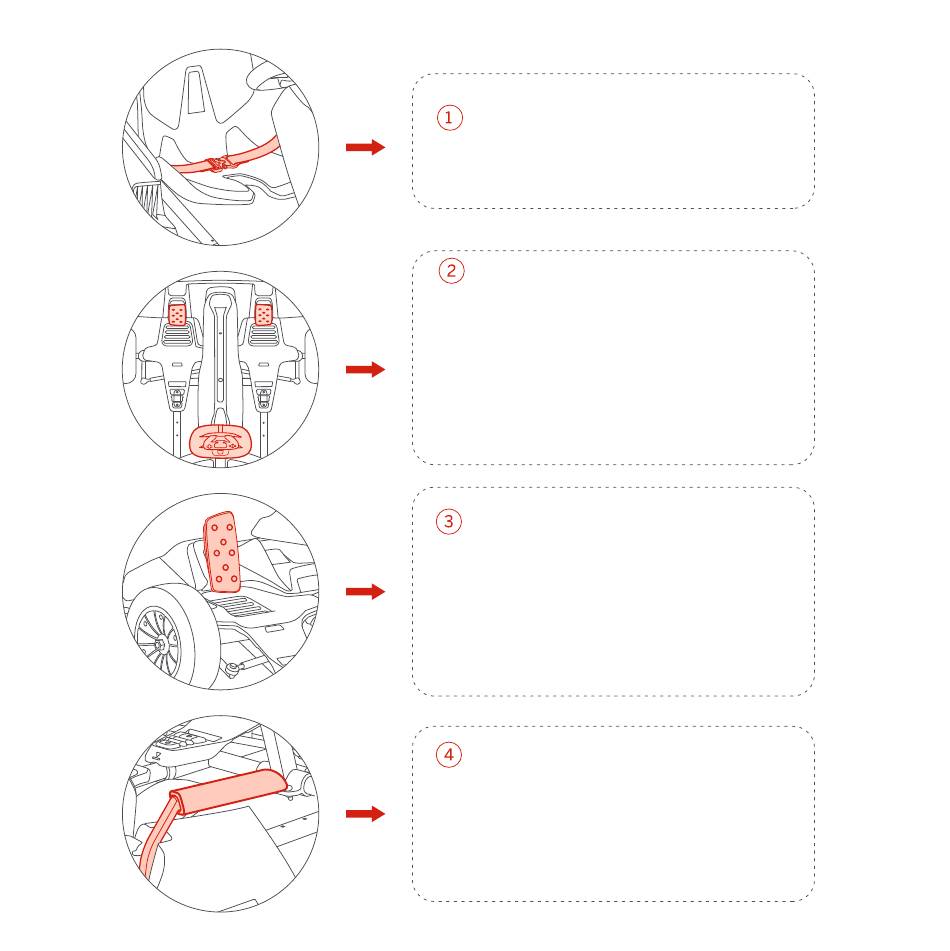 ①

②

③

④