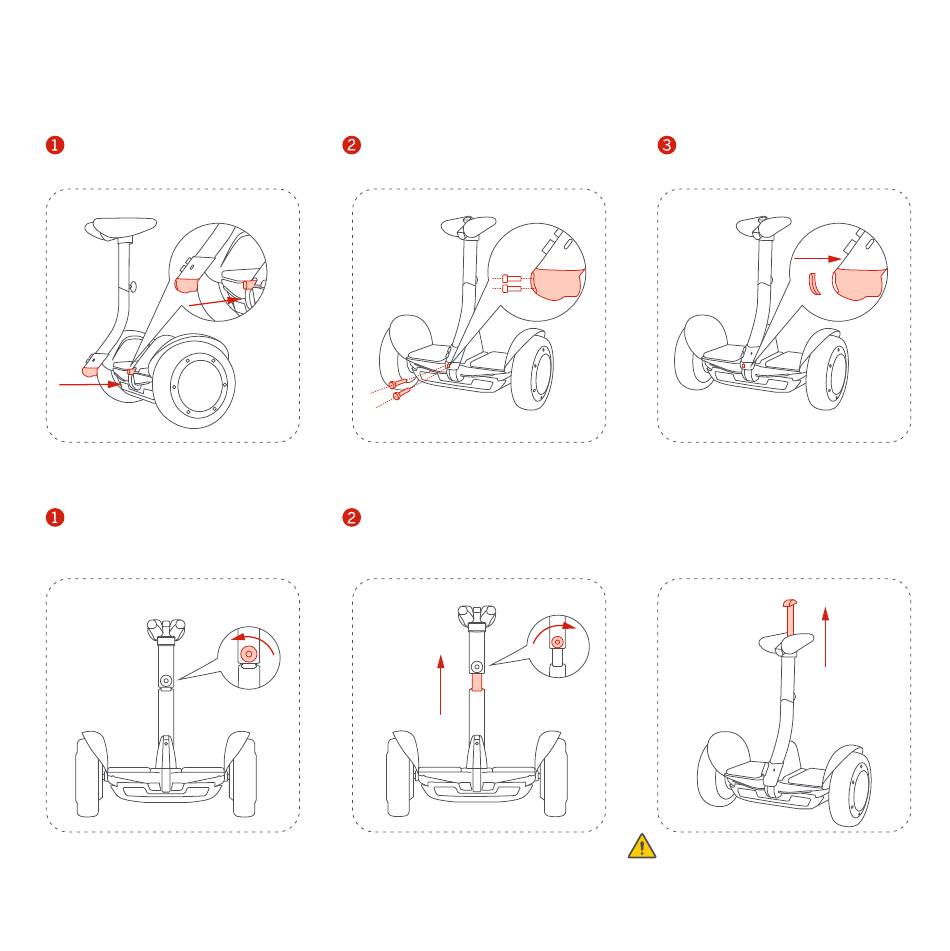 1

2

3

1

2