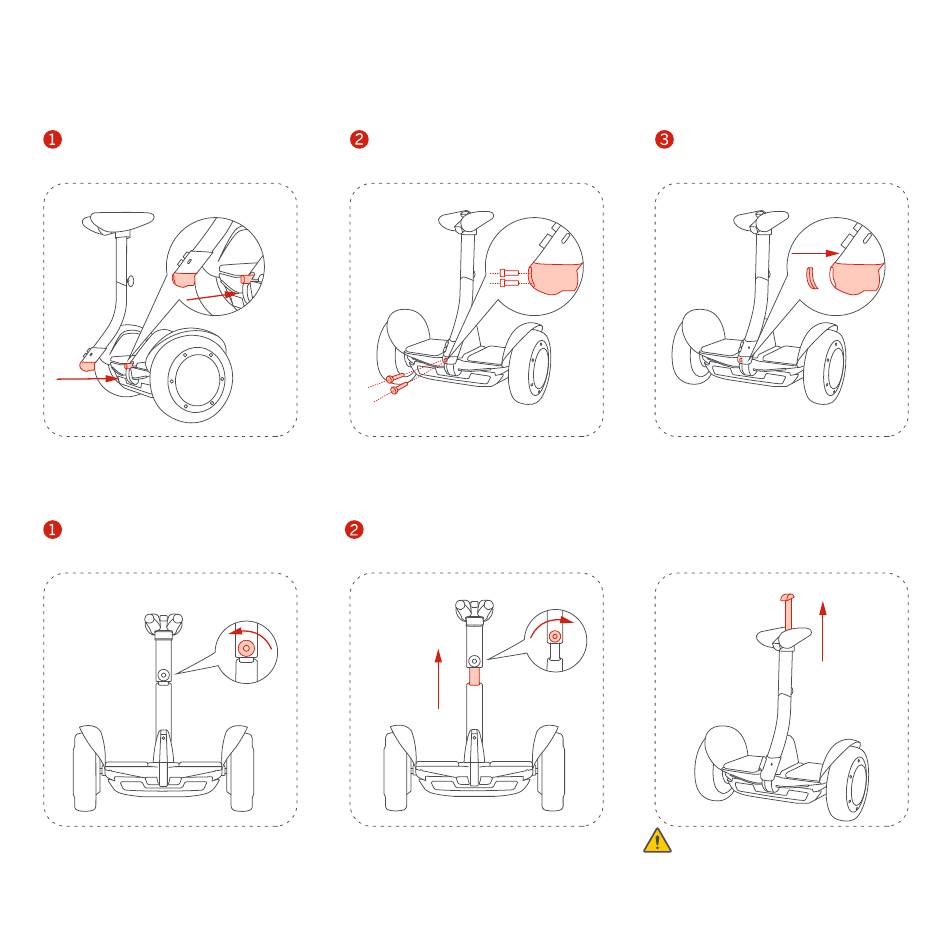 1

2

3

1

2