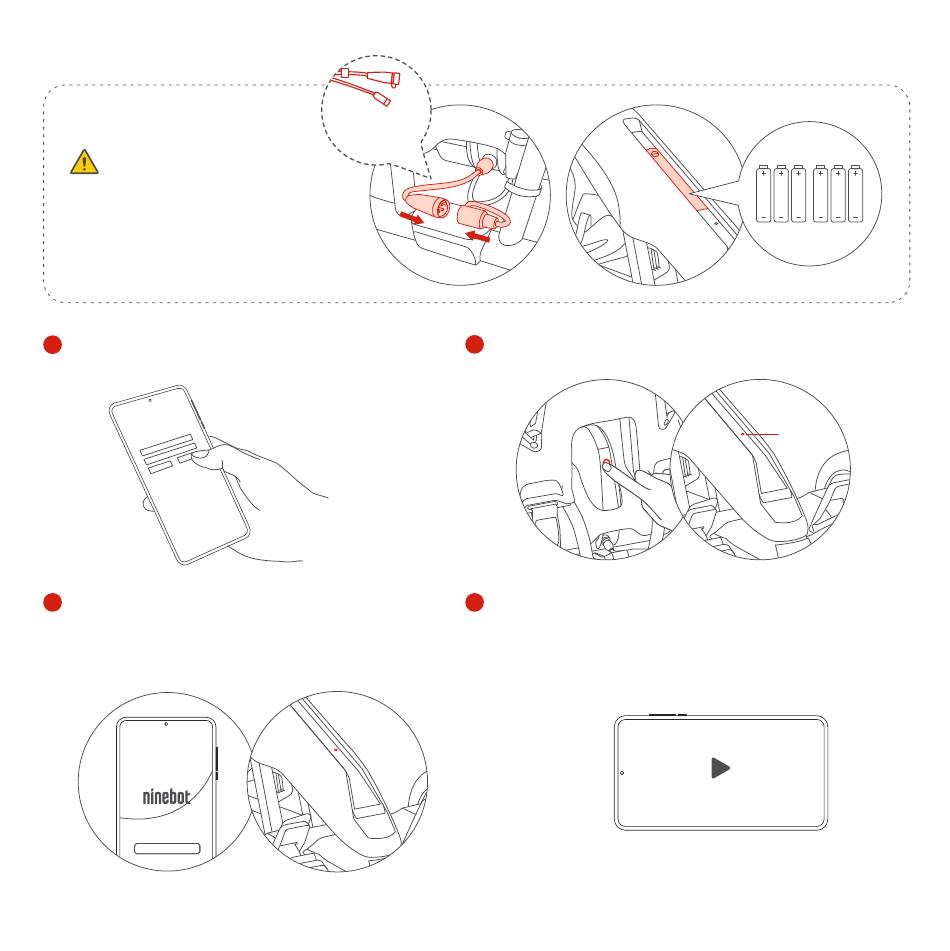 ninebot