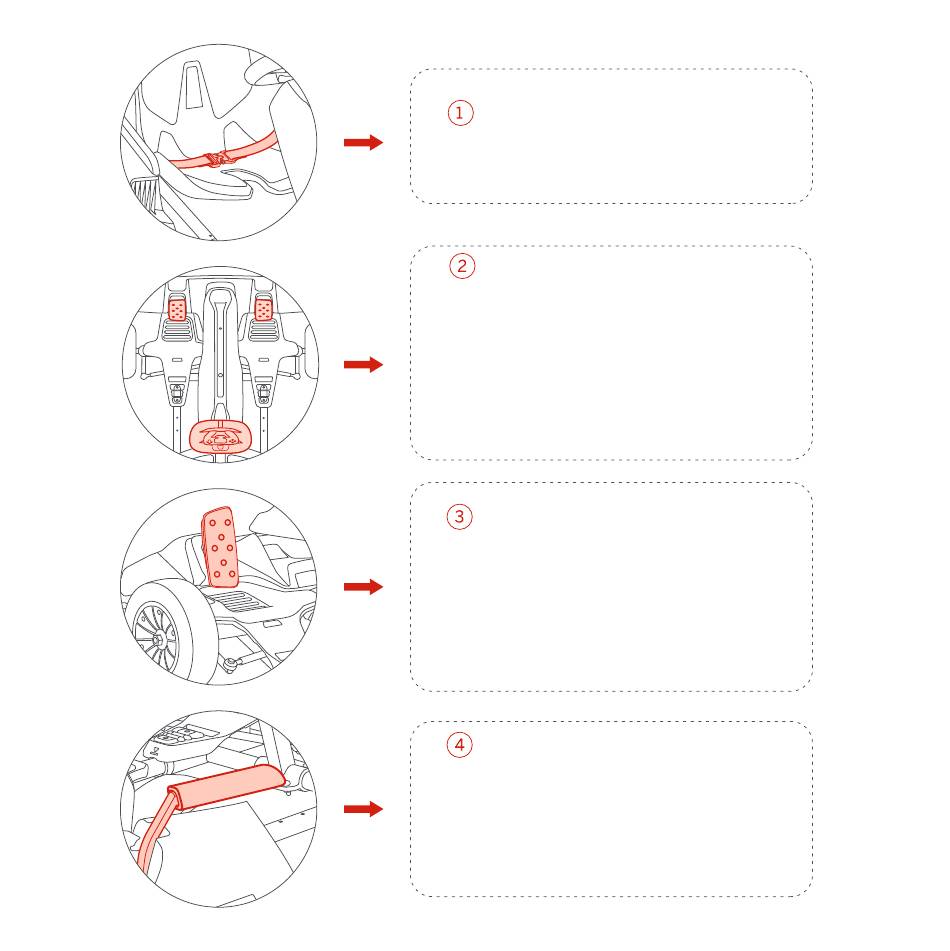 ①

②

③

④