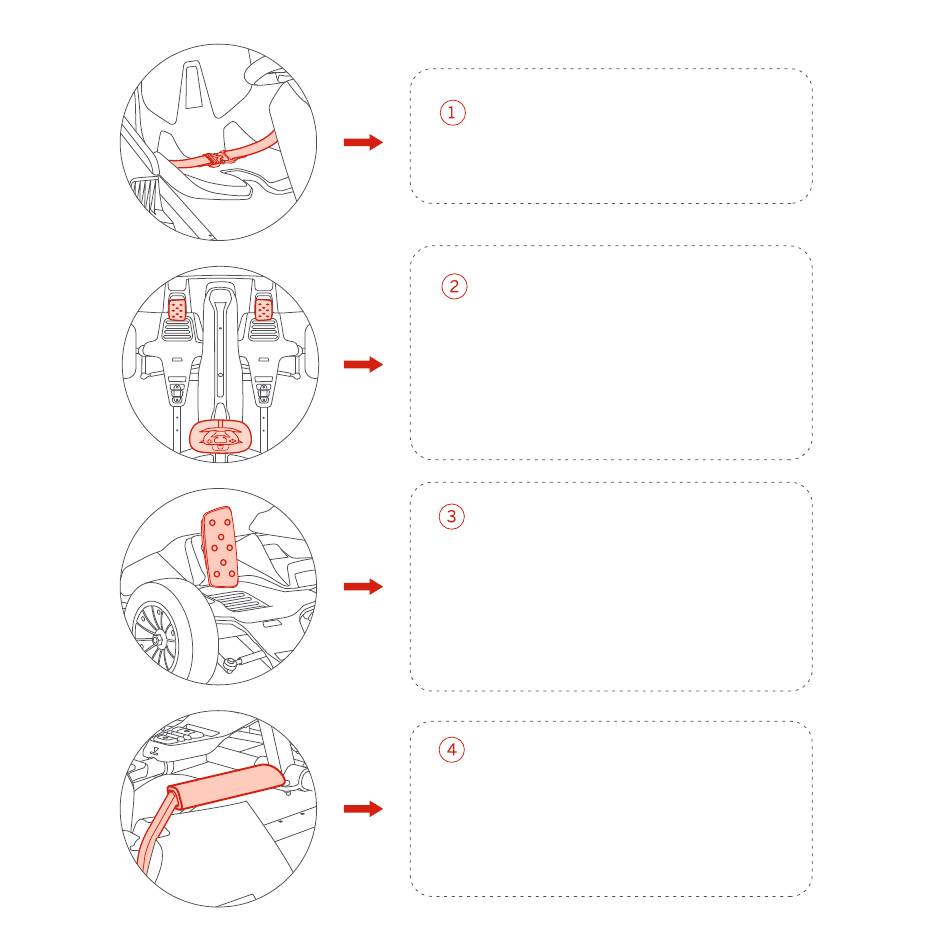 ①

②

③

④