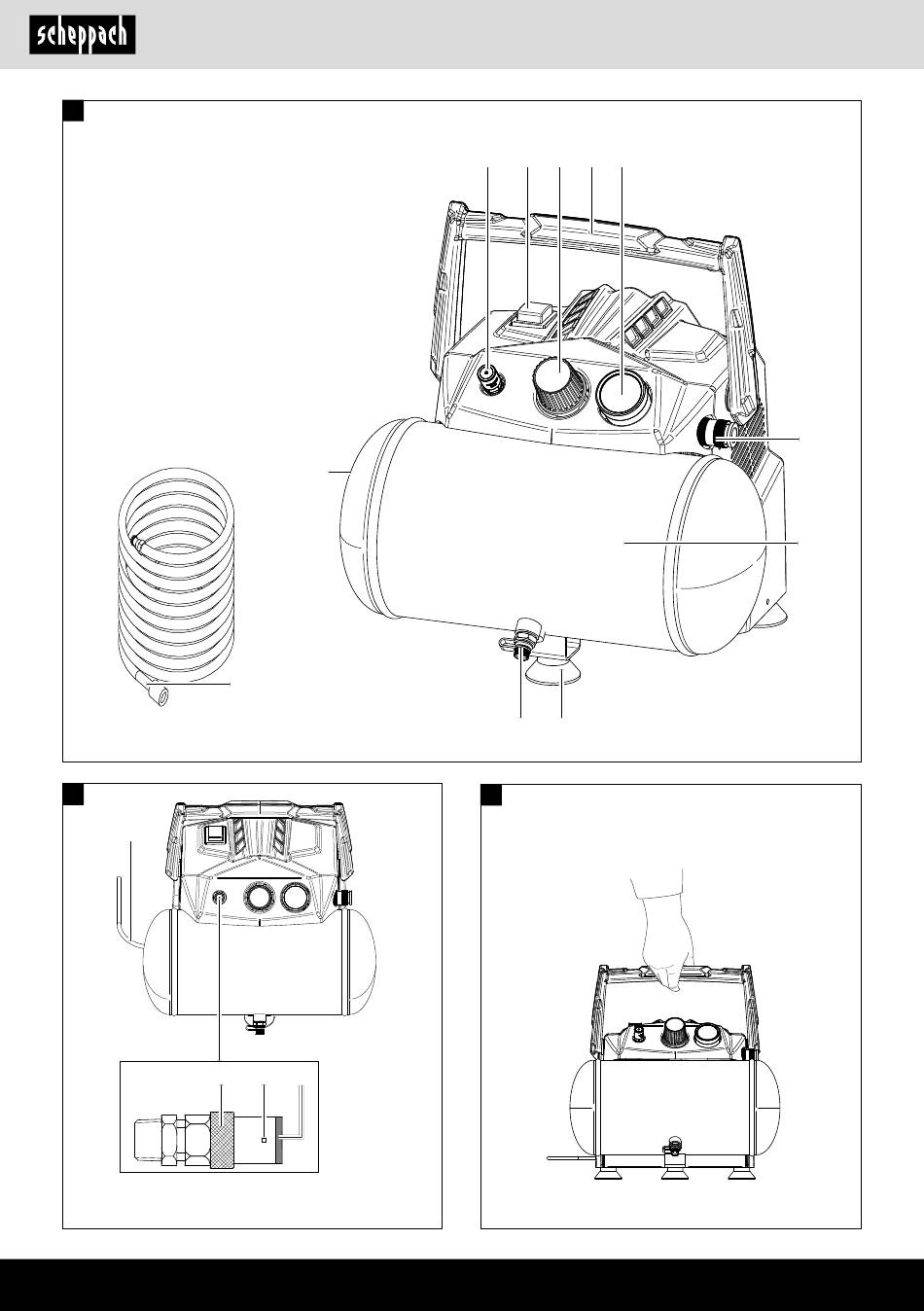 scheppach