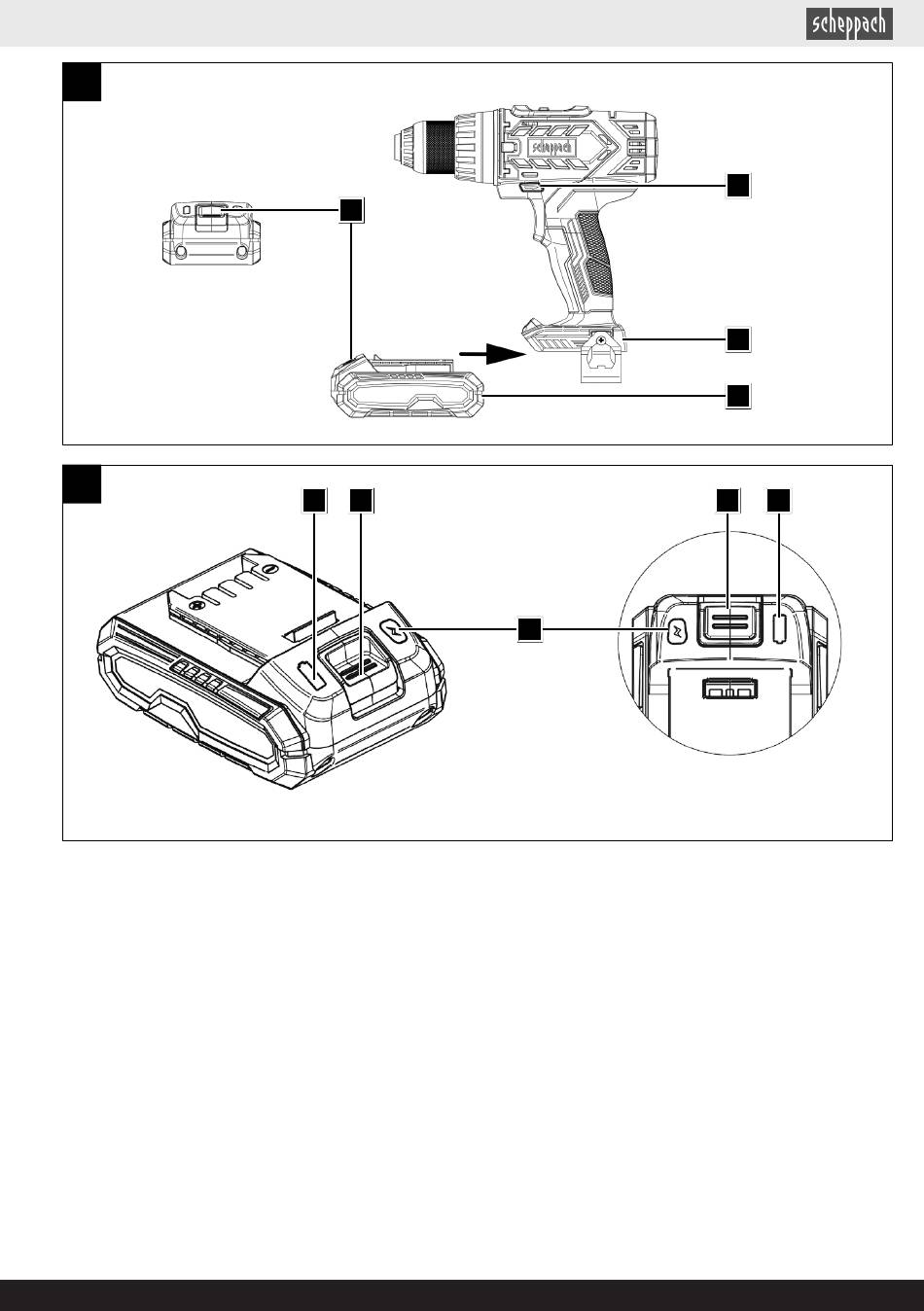 scheppach

scheppach