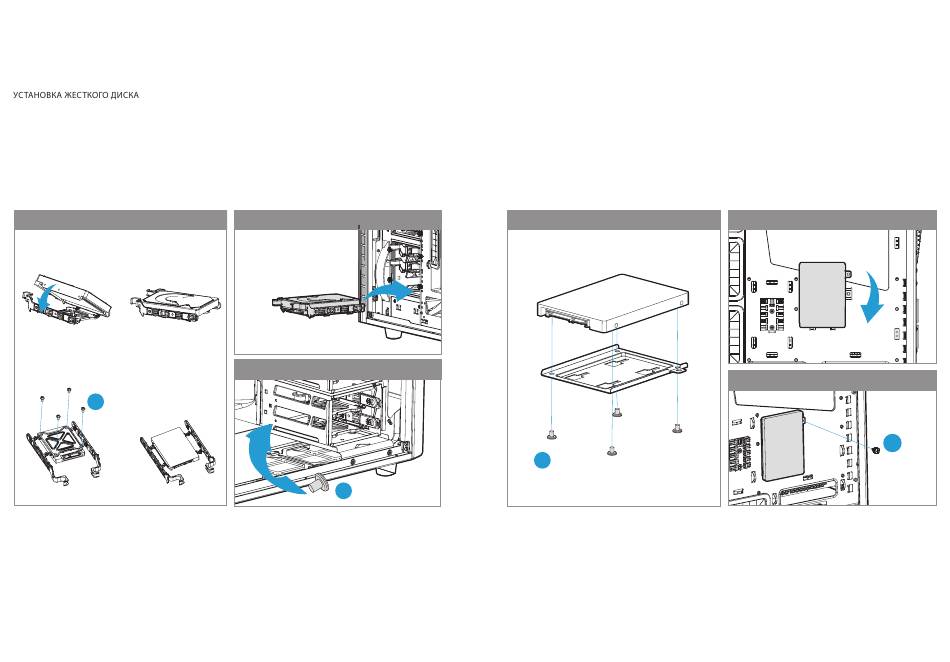 УСТАНОВКА ЖЕСТКОГО ДИСКА