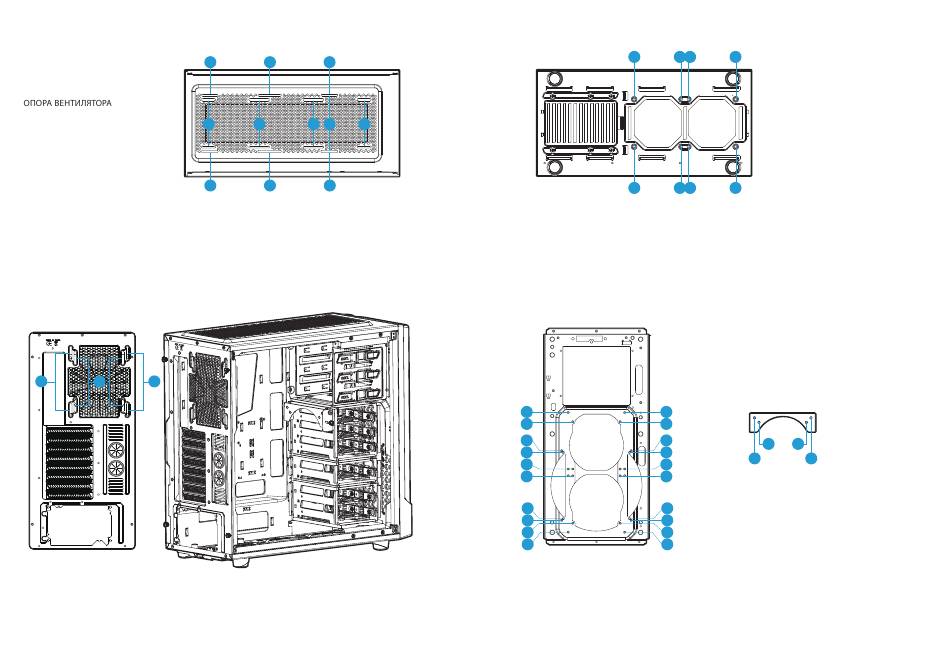 ОПОРА ВЕНТИЛЯТОРА