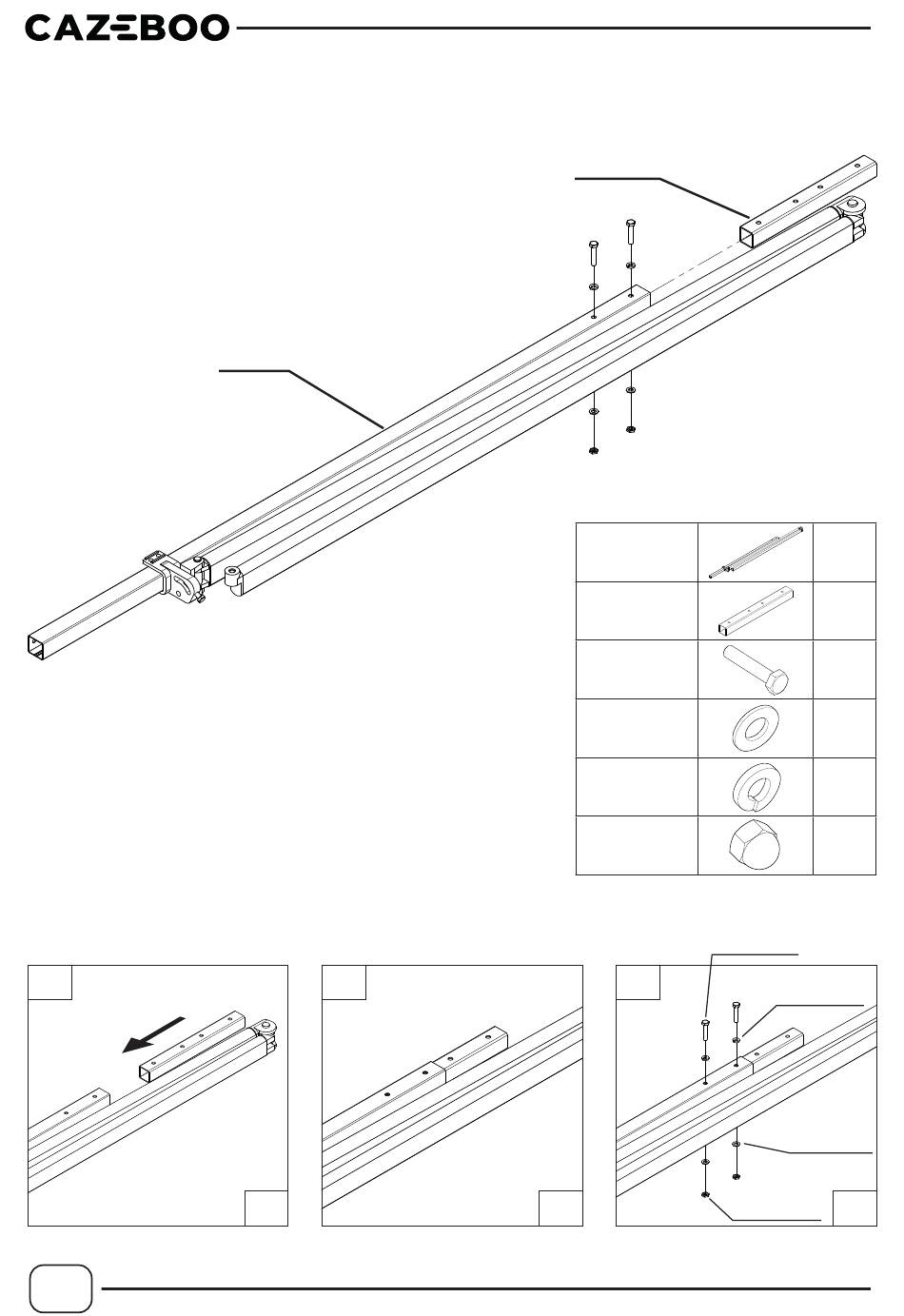 CAZEBOO