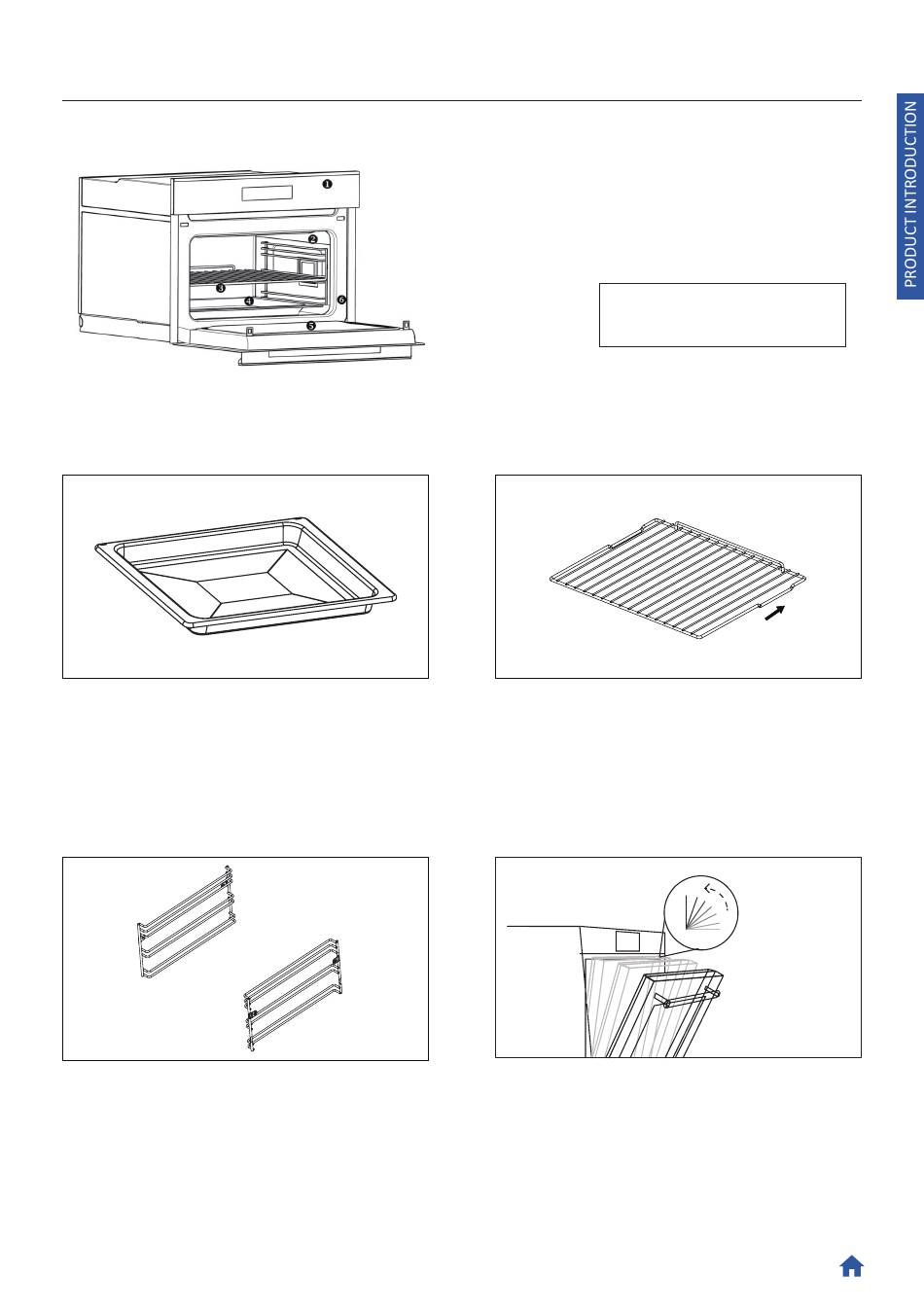 PRODUCT INTRODUCTION

❶
❷
❸
❹
❺
❻