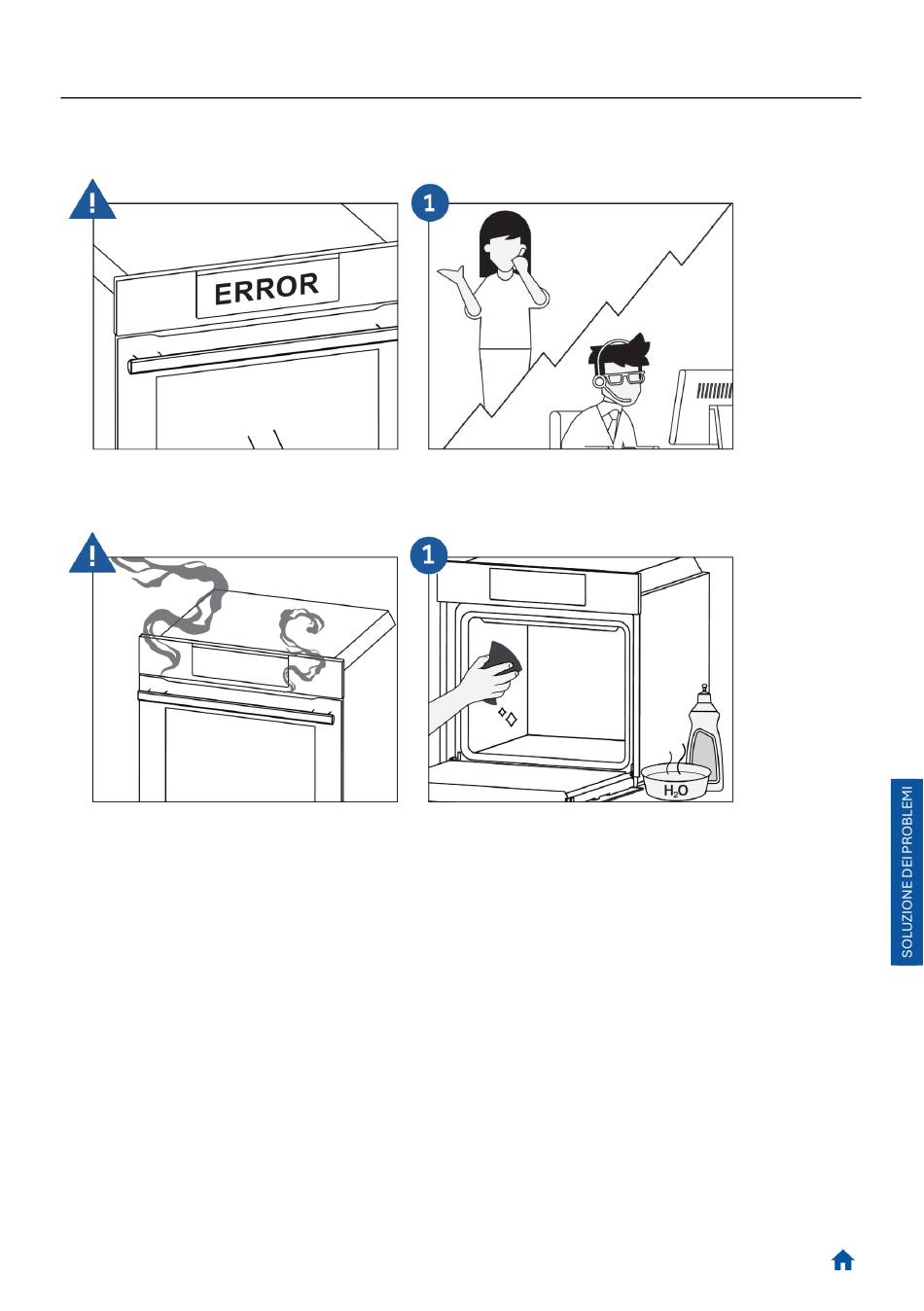 !

ERROR

1

!

1

$H_2O$

SOLUZIONE DEI PROBLEMI