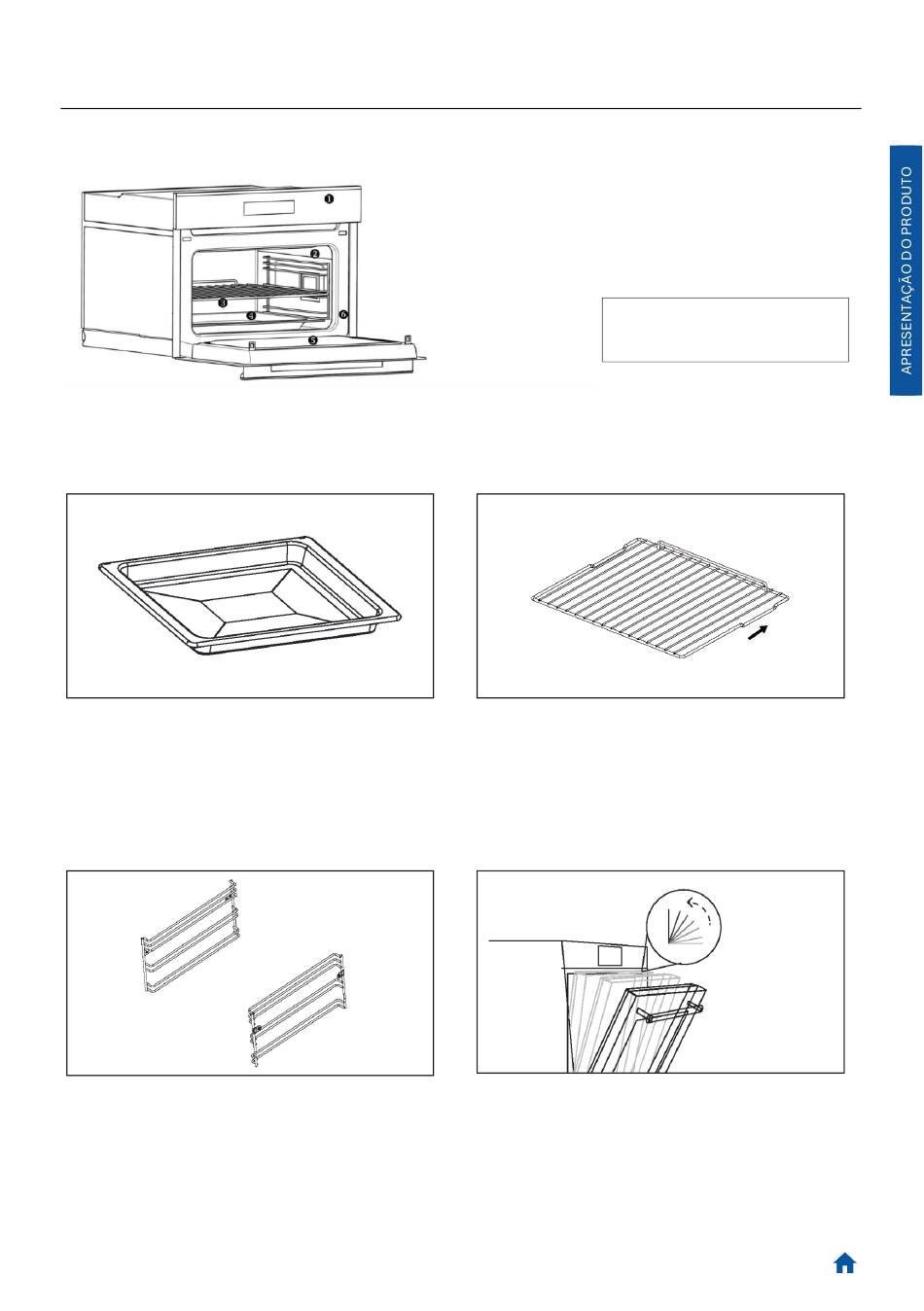 APRESENTAÇÃO DO PRODUTO

❶
❷
❸
❹
❺
❻