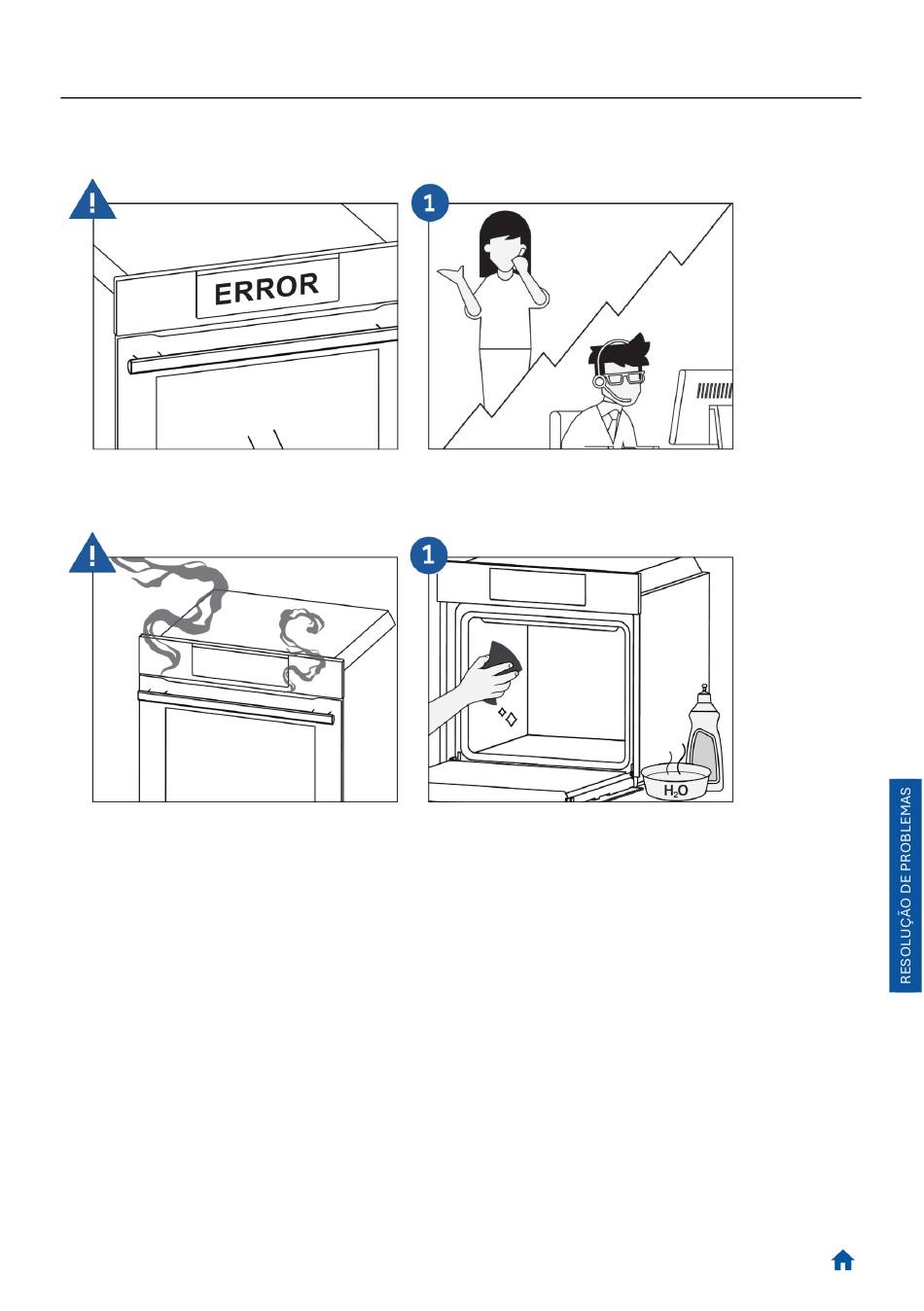 !

ERROR

1

!

1

$H_2O$

RESOLUÇÃO DE PROBLEMAS