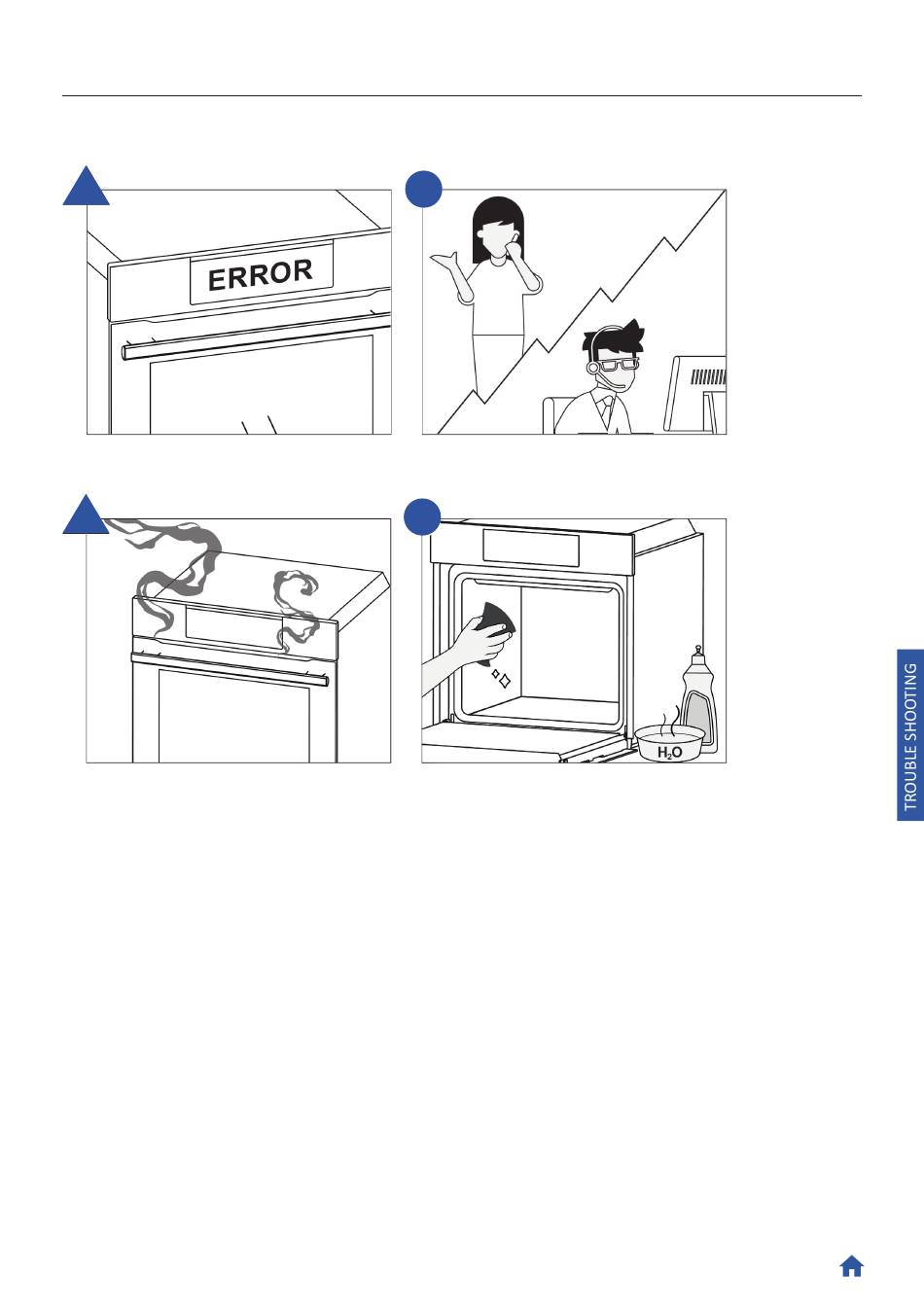 ERROR

$H_2O$

TROUBLE SHOOTING