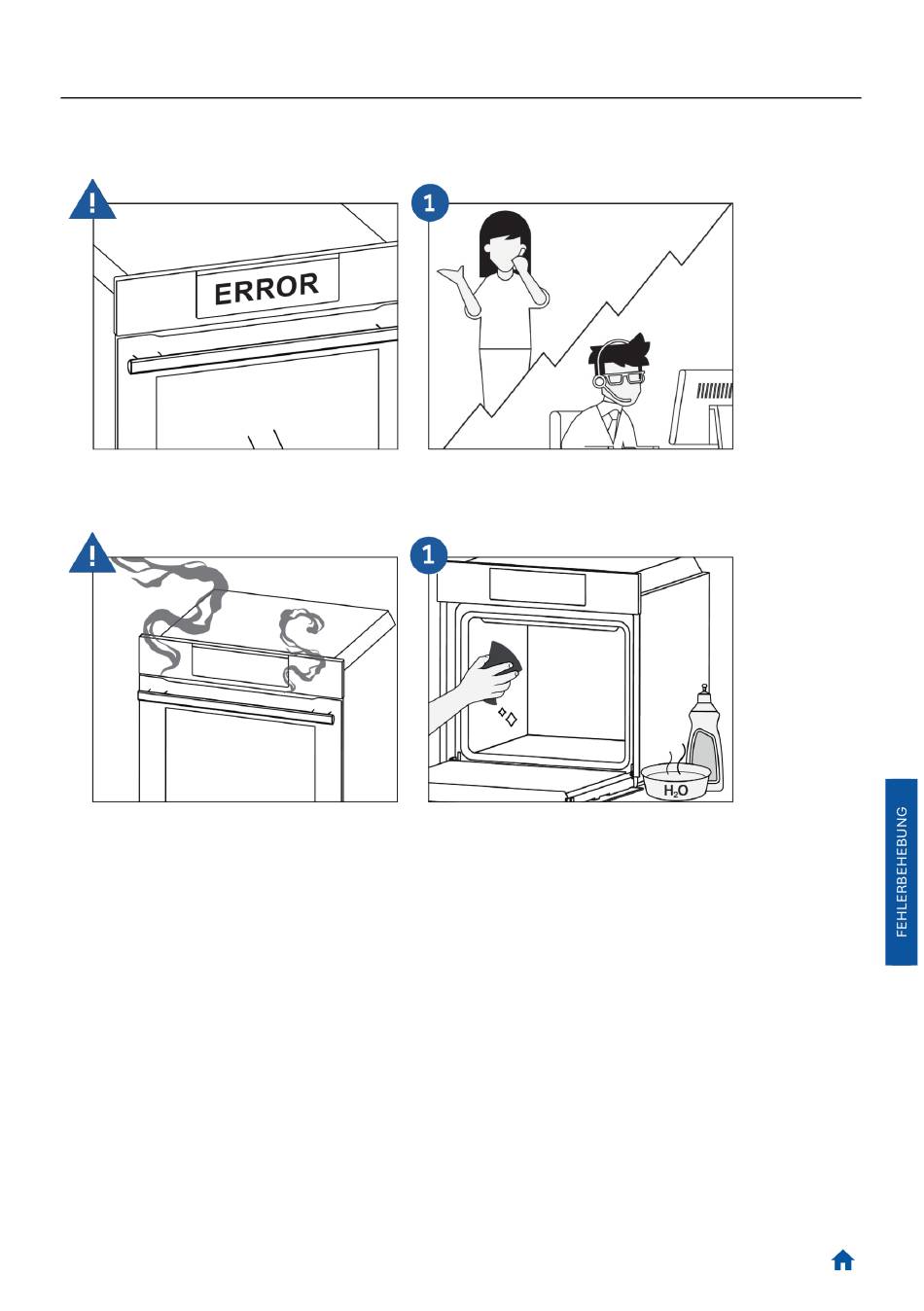 !

ERROR

1

!

1

$H_2O$

FEHLERBEHEBUNG