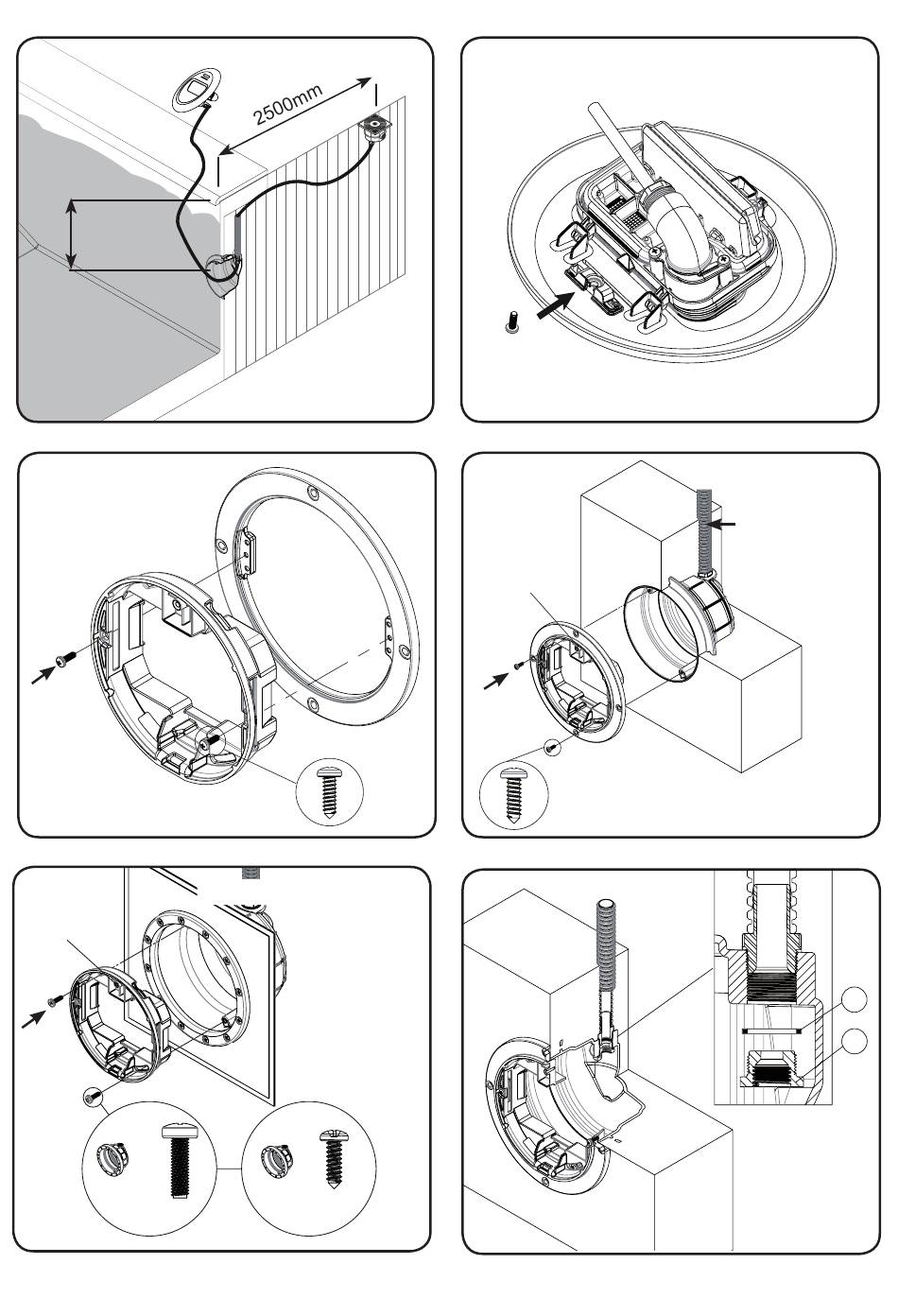 2500mm