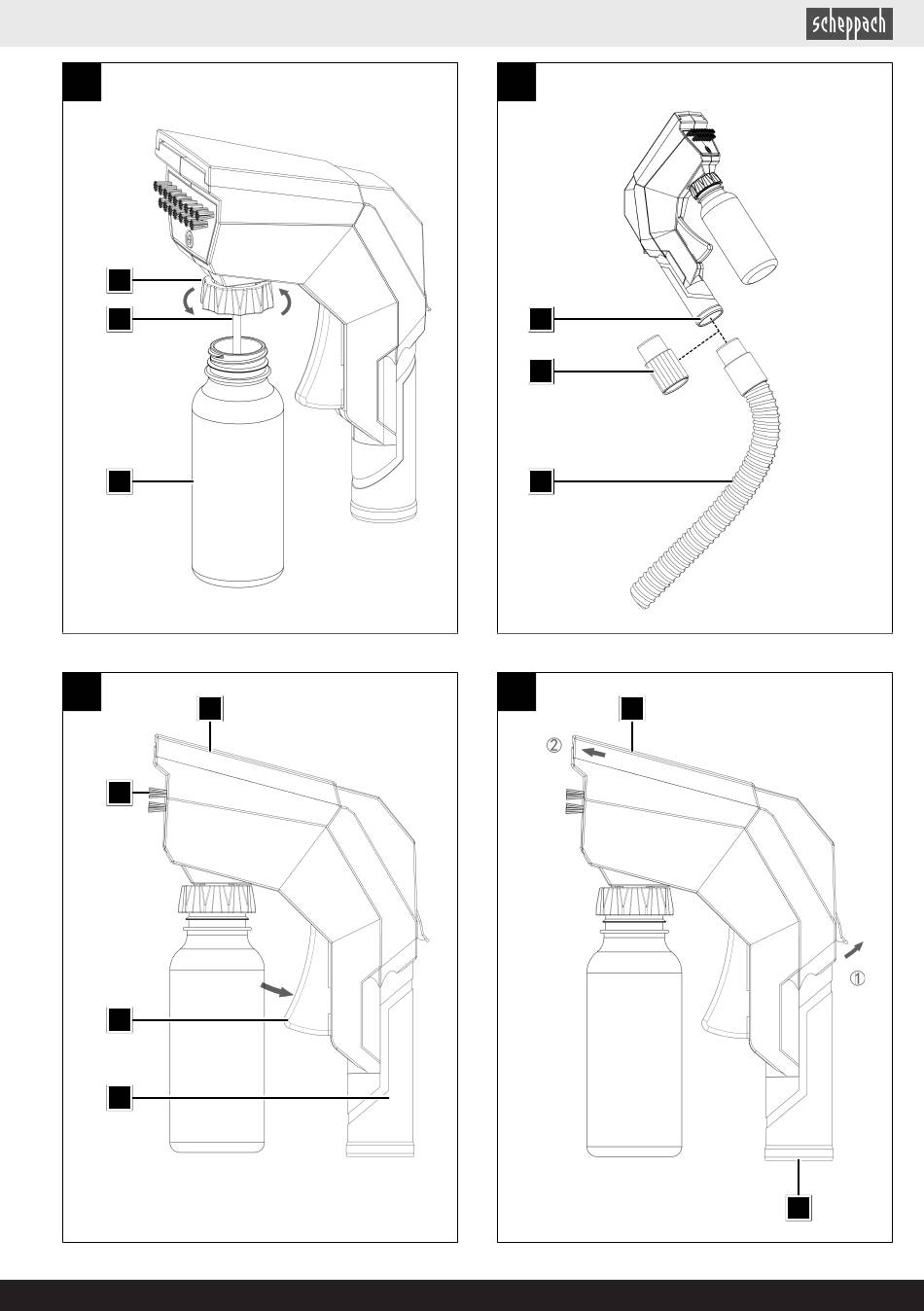 scheppach

②

①