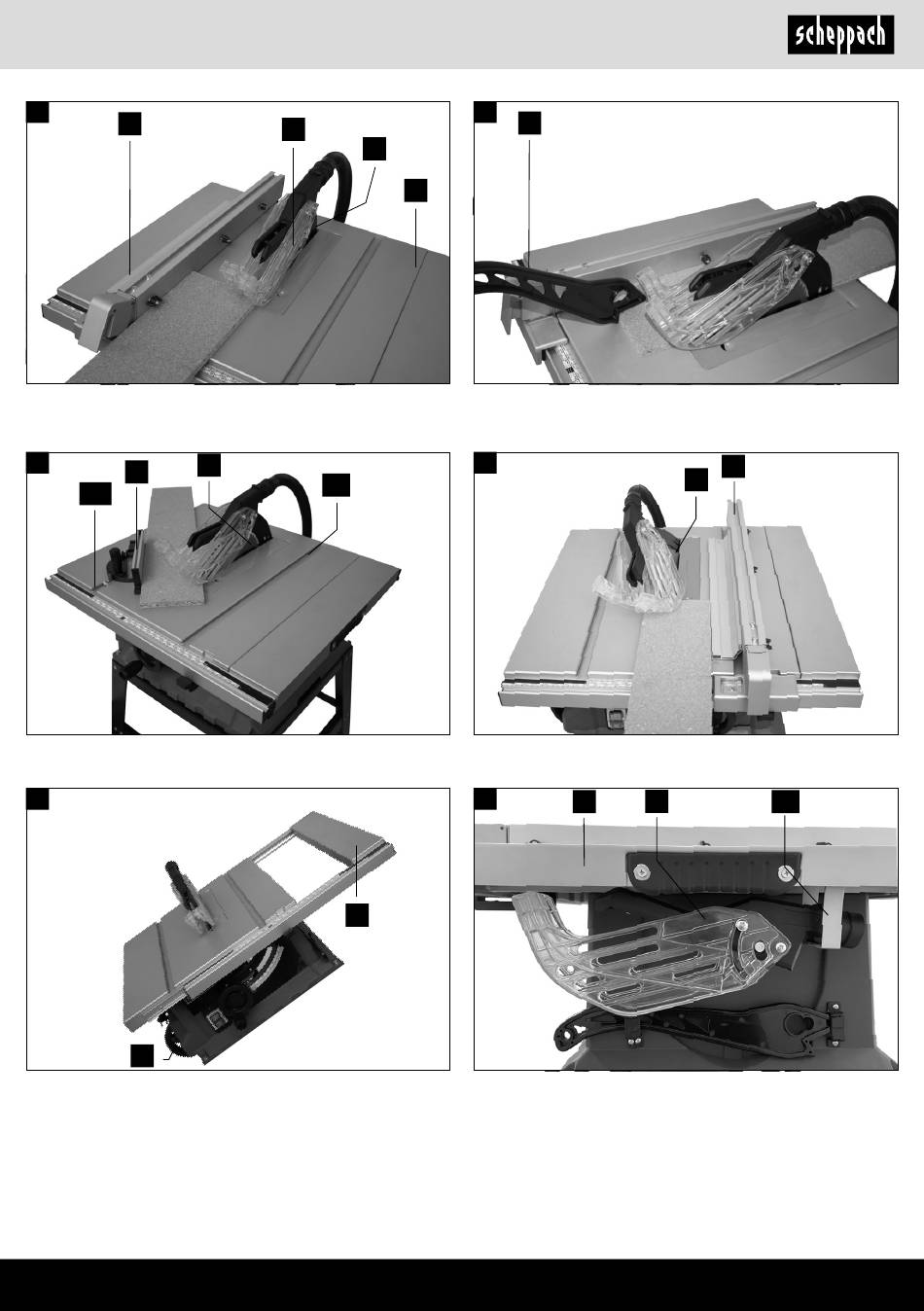 scheppach