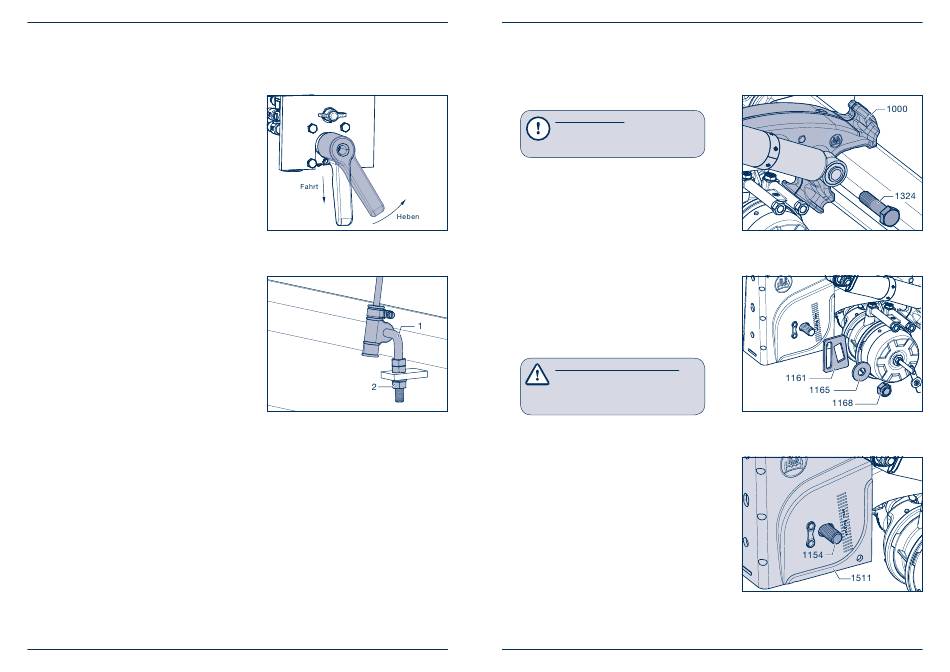 Fahrt

Heben

1

2

1000

1324

1161

1165

1168

1154

1511