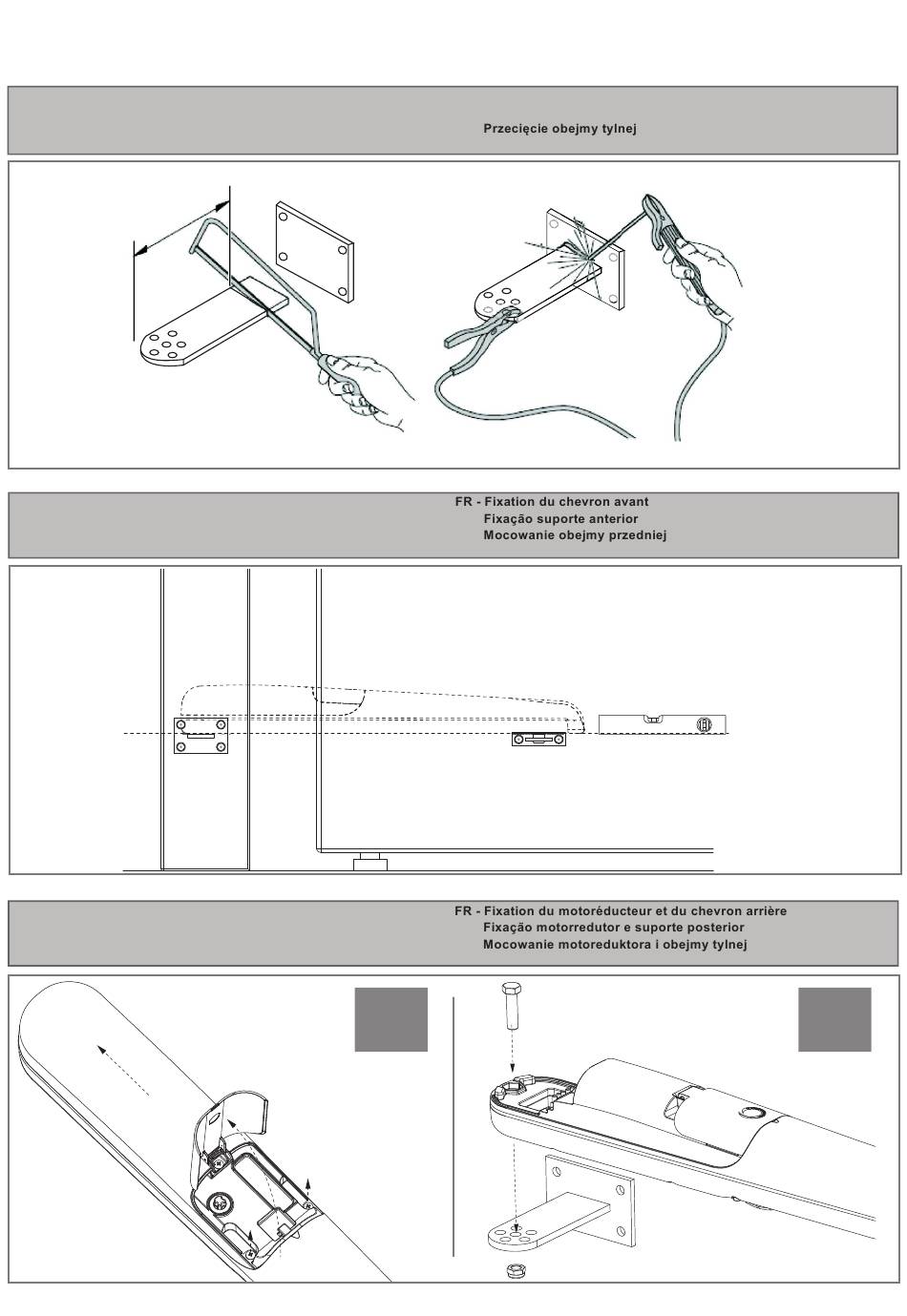 Przecięcie obejmy tylnej

FR - Fixation du chevron avant
Fixação suporte anterior
Mocowanie obejmy przedniej

FR - Fixation du motoréducteur et du chevron arrière
Fixação motorredutor e suporte posterior
Mocowanie motoreduktora i obejmy tylnej