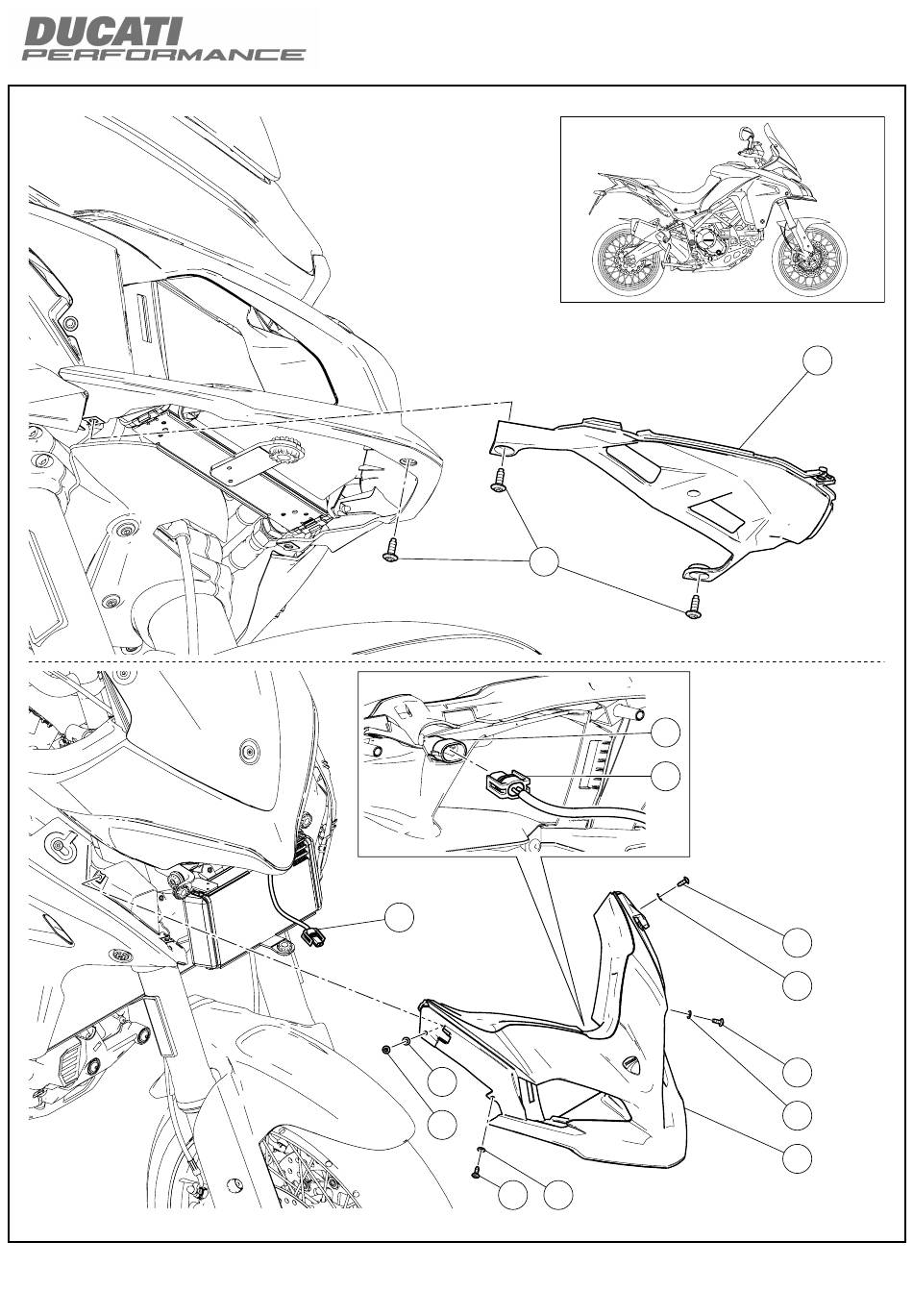 DUCATI
PERFORMANCE