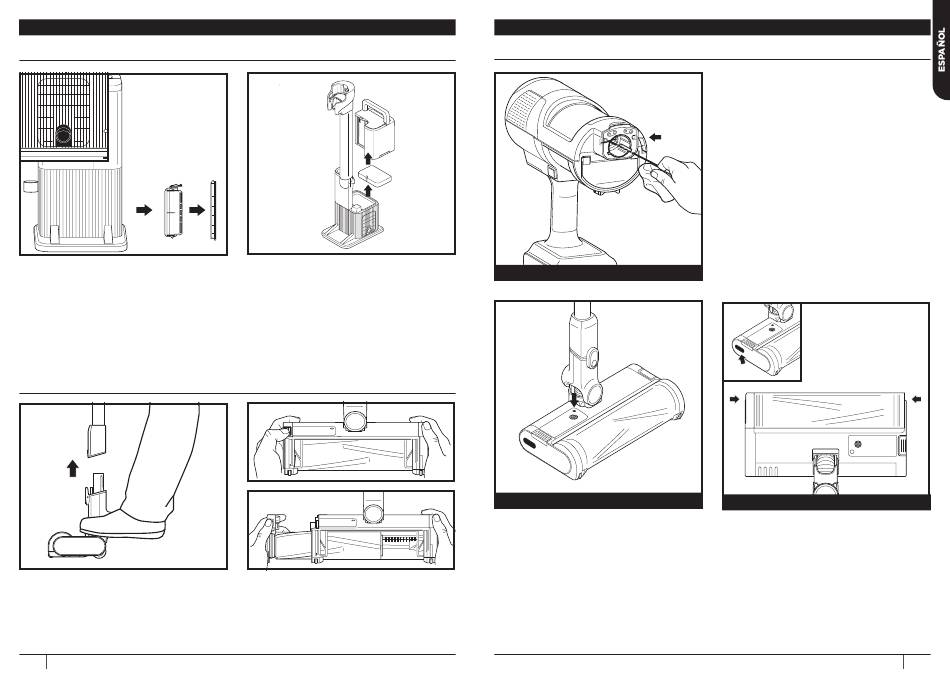 ESPAÑOL