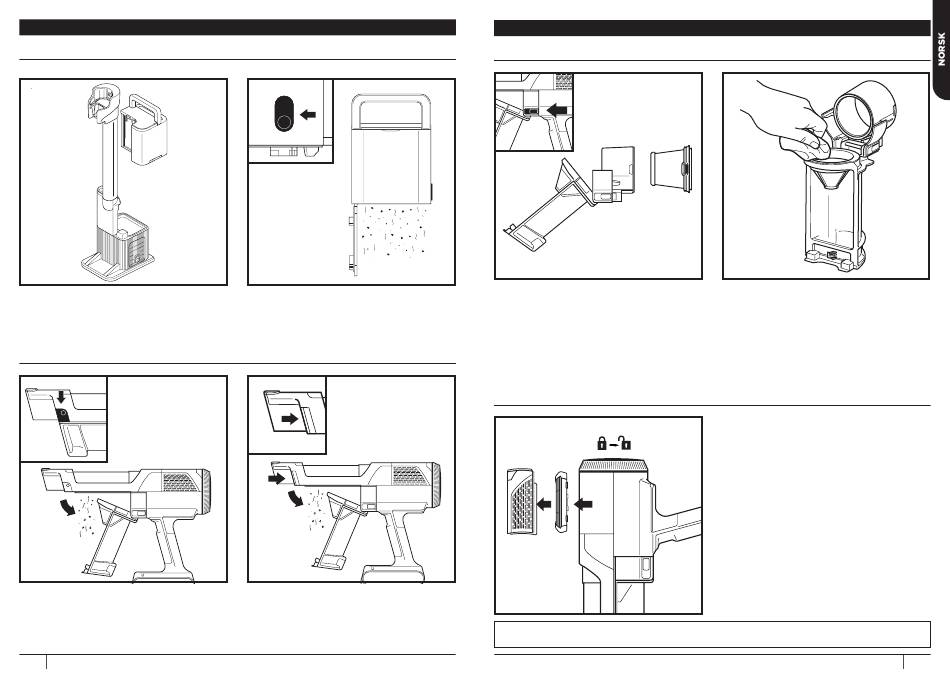 NORSK