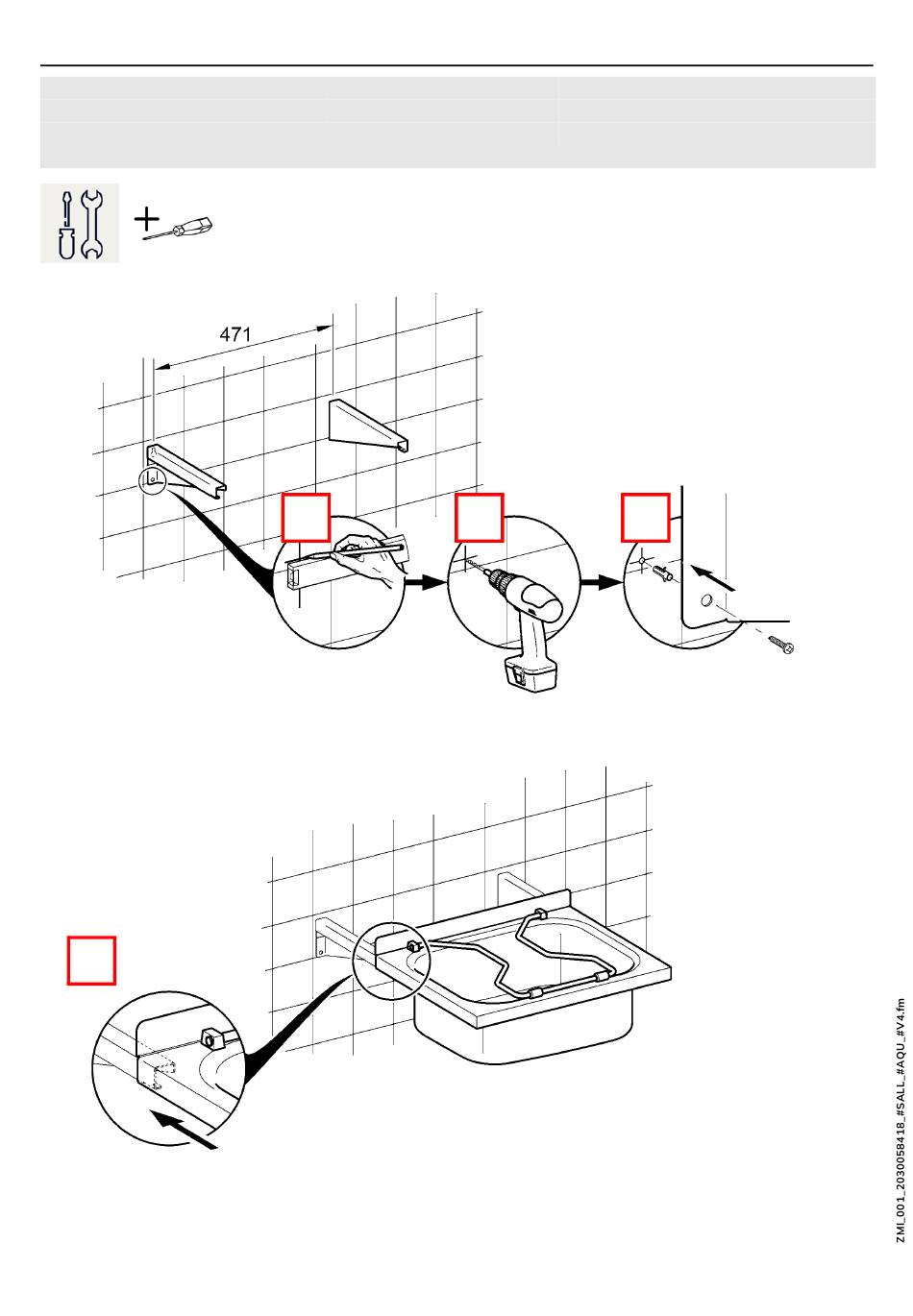 471

ZMI_001_2030058418_#SALL_#AQU_#V4.fm