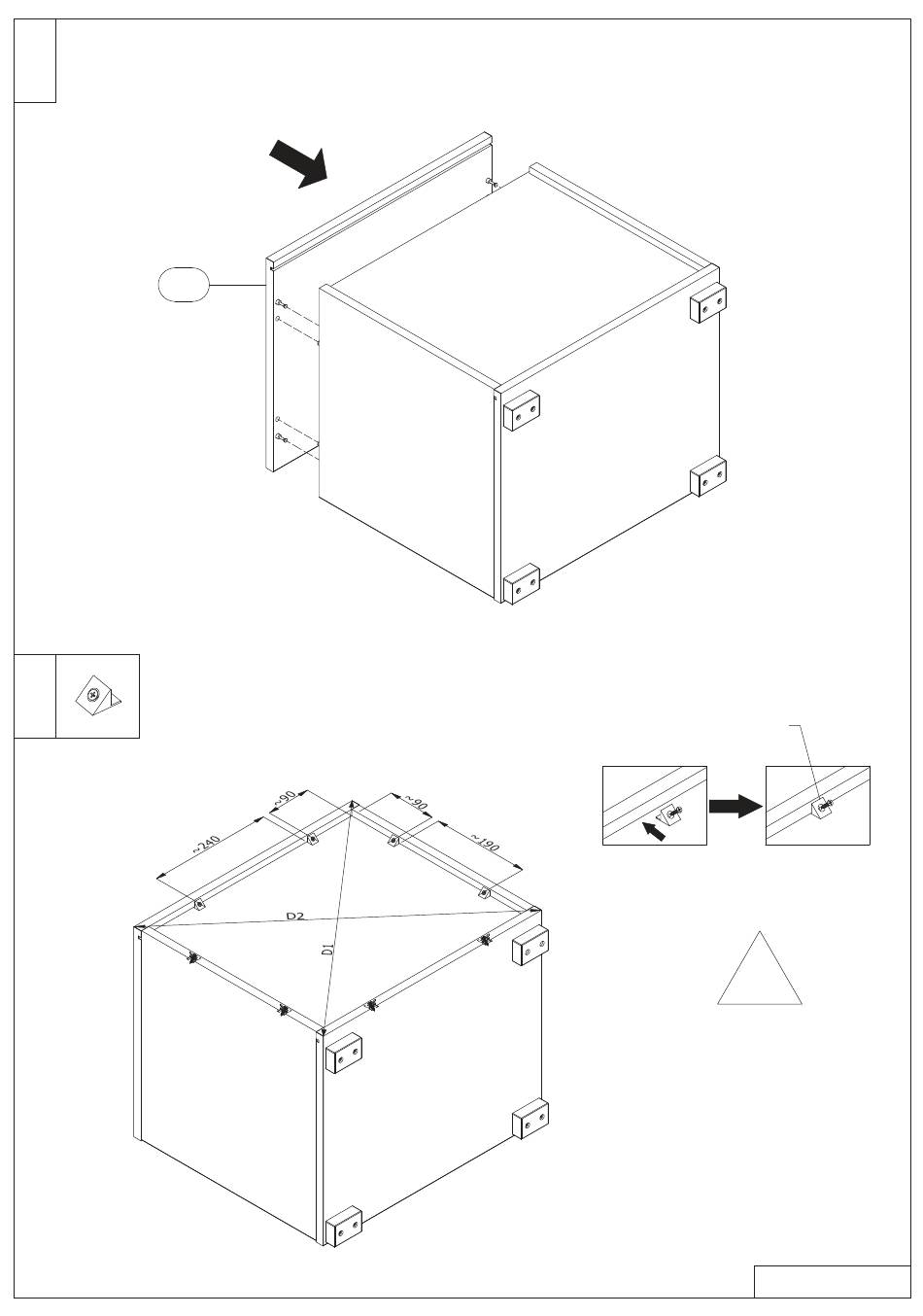 ~90
~90
~240
~190
D2
D1