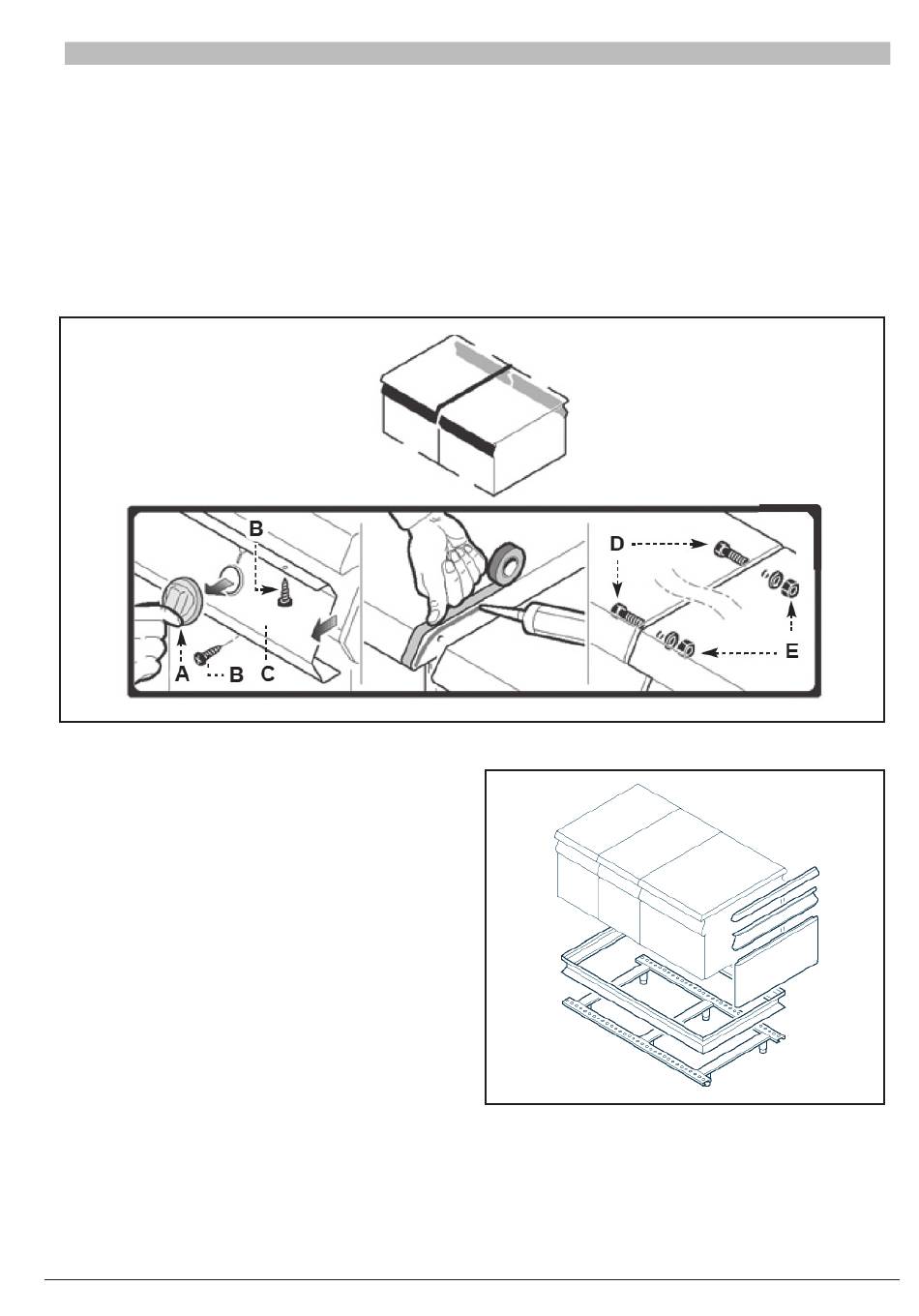 B
D
A
B
C
E