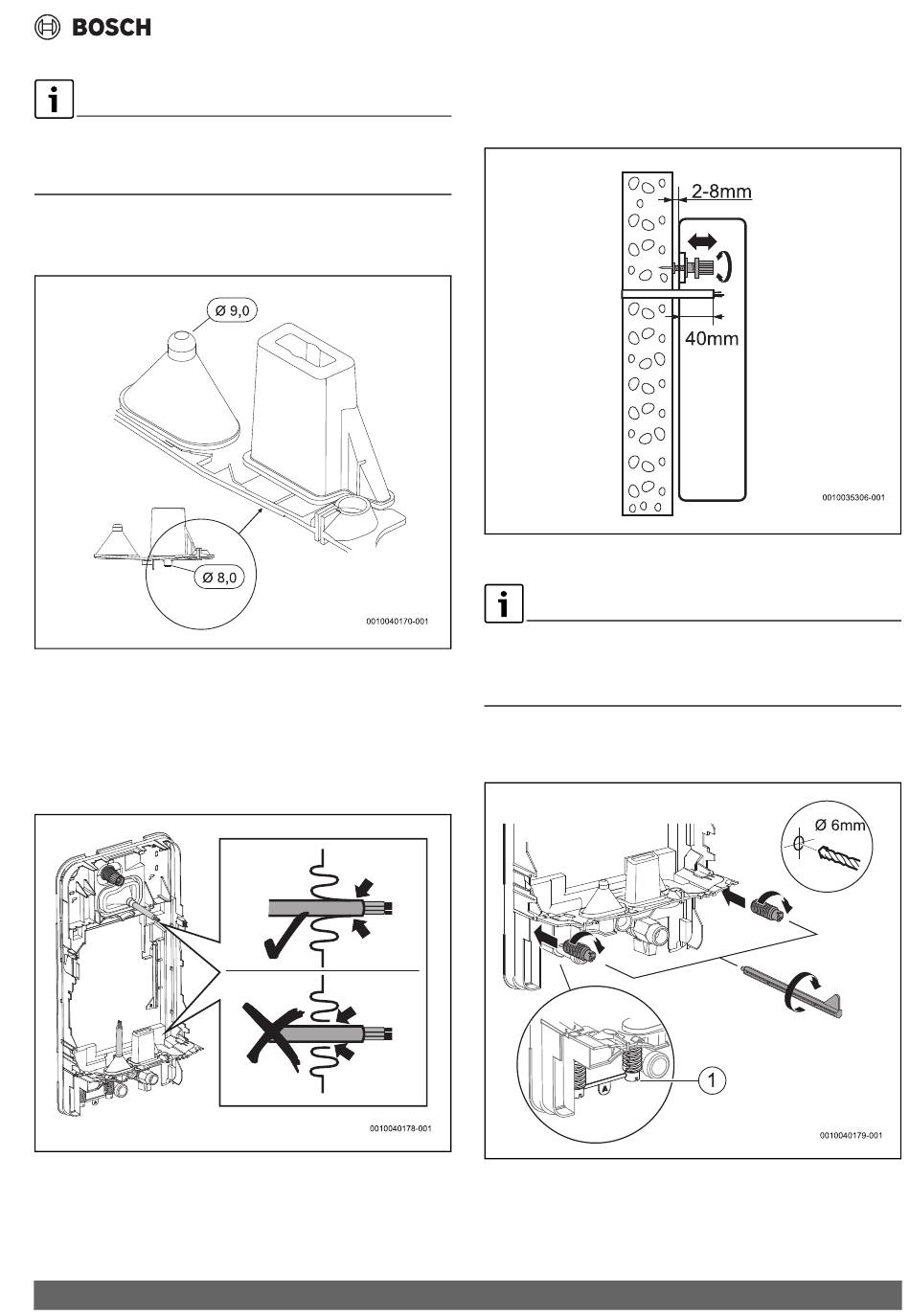 BOSCH

Ø 9,0

Ø 8,0

0010040170-001

0010040178-001

2-8mm

40mm

0010035306-001

Ø 6mm

1

0010040179-001