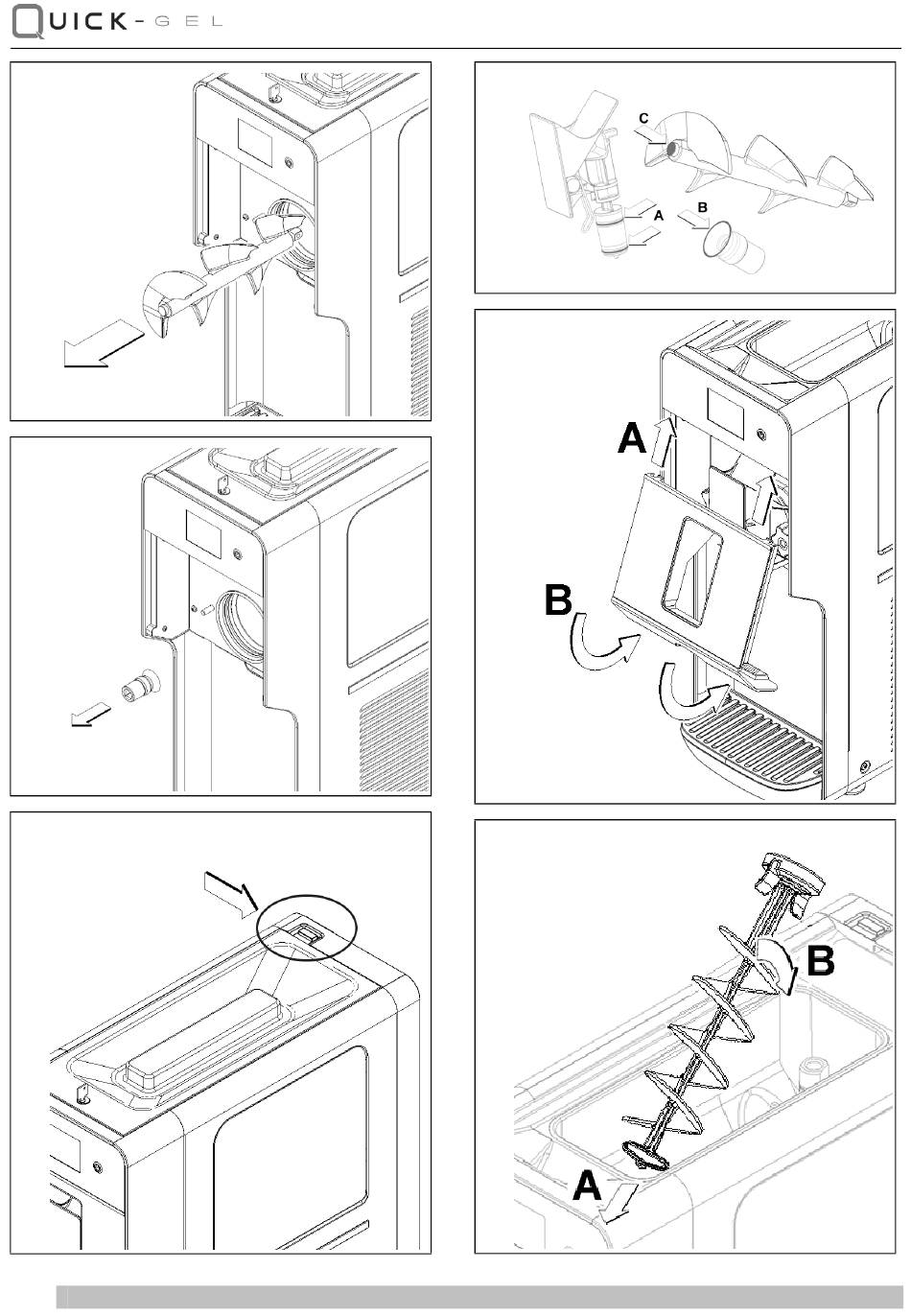 QUICK-GEL

C
A
B

A
B

B
A