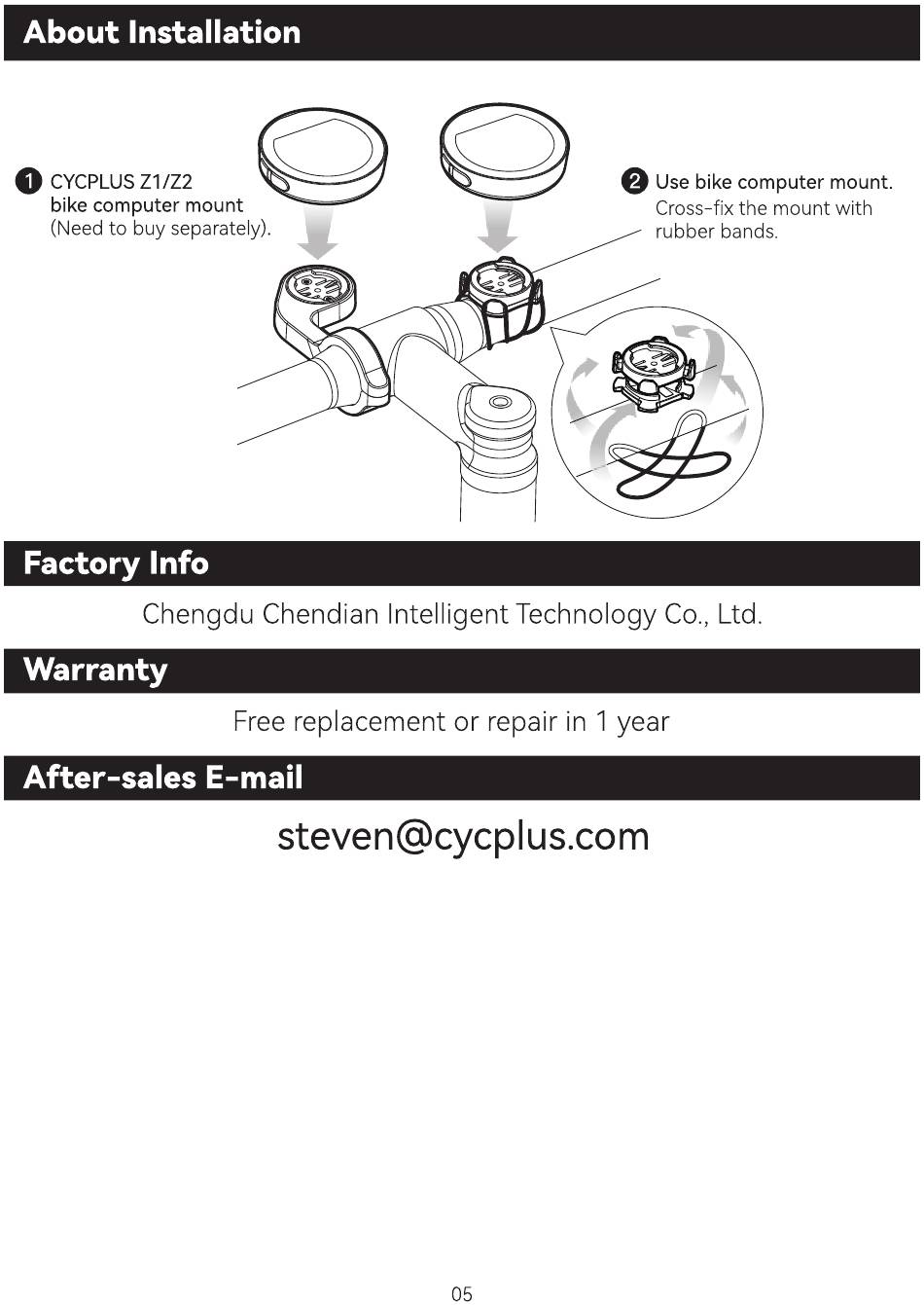 About Installation

1 CYCPLUS Z1/Z2 bike computer mount (Need to buy separately).

2 Use bike computer mount. Cross-fix the mount with rubber bands.

Factory Info

Chengdu Chendian Intelligent Technology Co., Ltd.

Warranty

Free replacement or repair in 1 year

After-sales E-mail

steven@cycplus.com

05