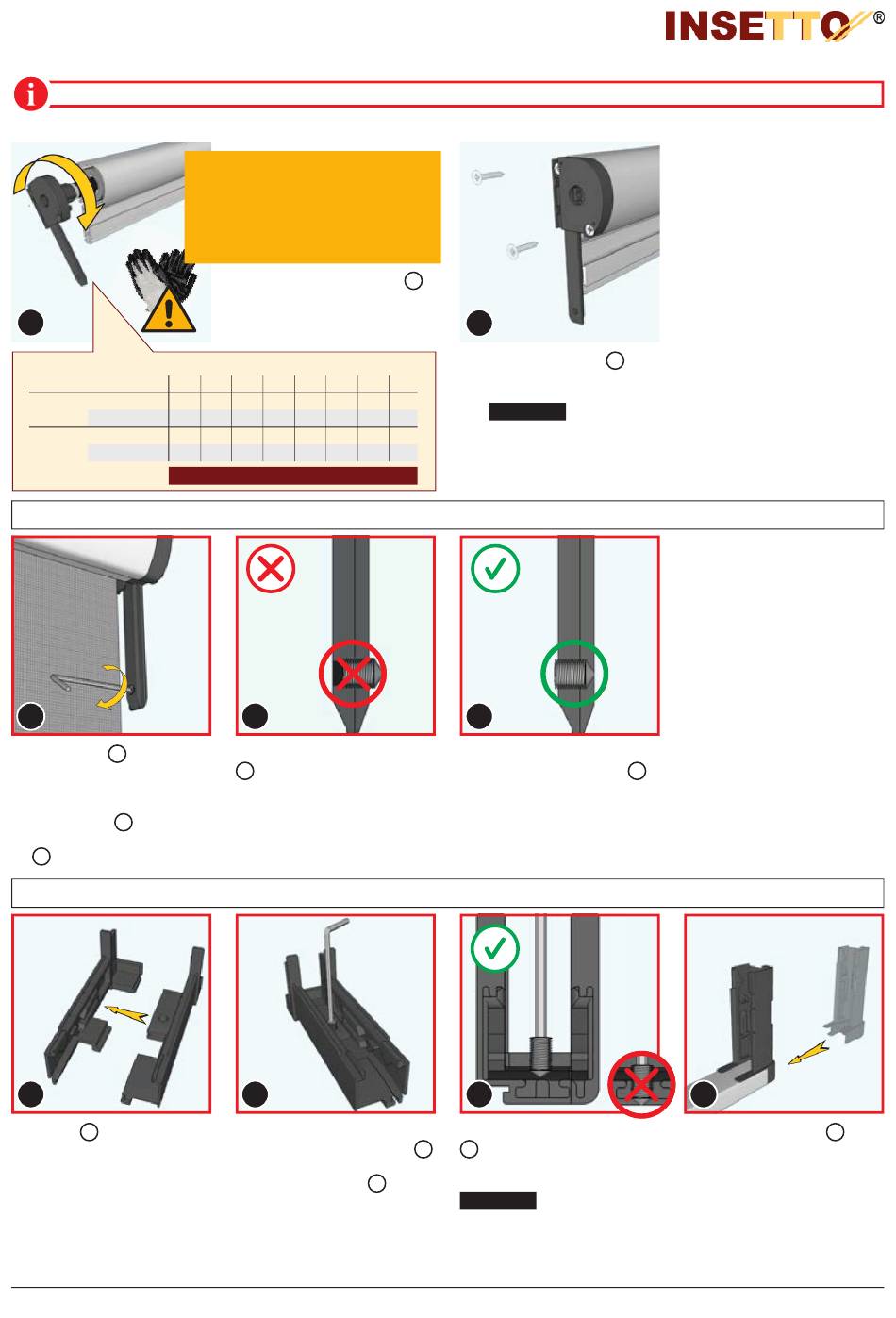 INSETTO®