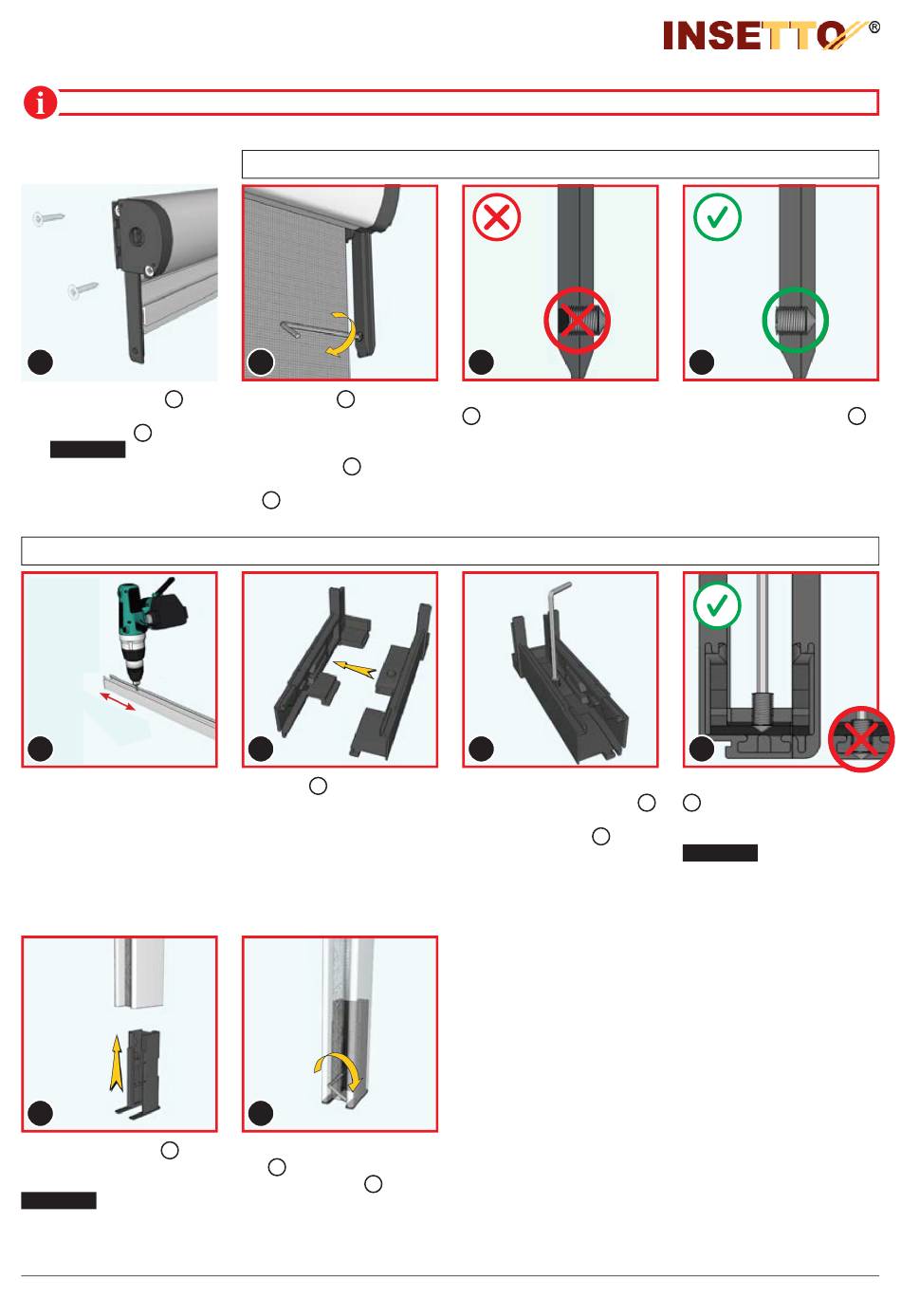 INSETTO®