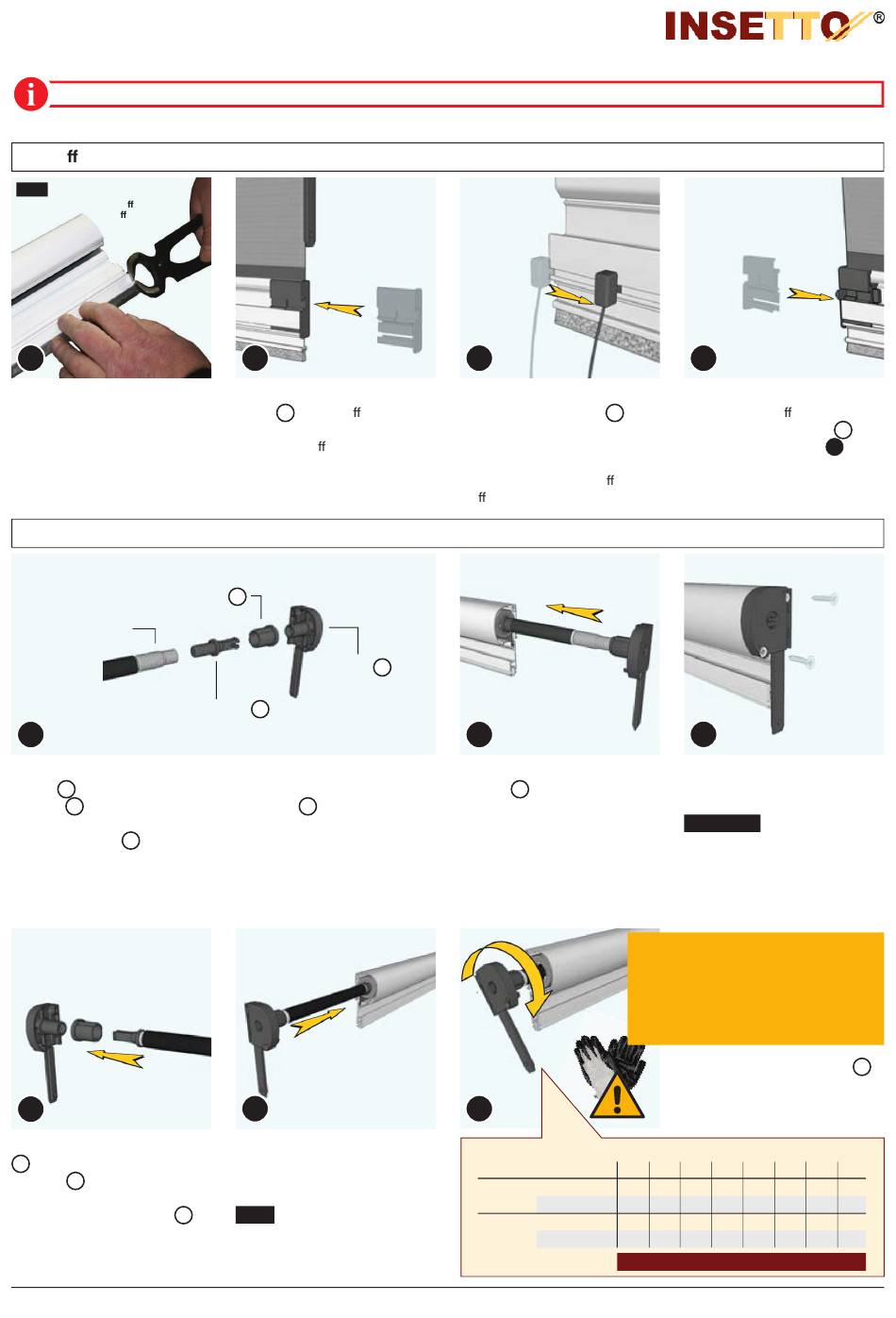 INSETTO®

ff

ff
ff

ff

ff

ff

ff

ff