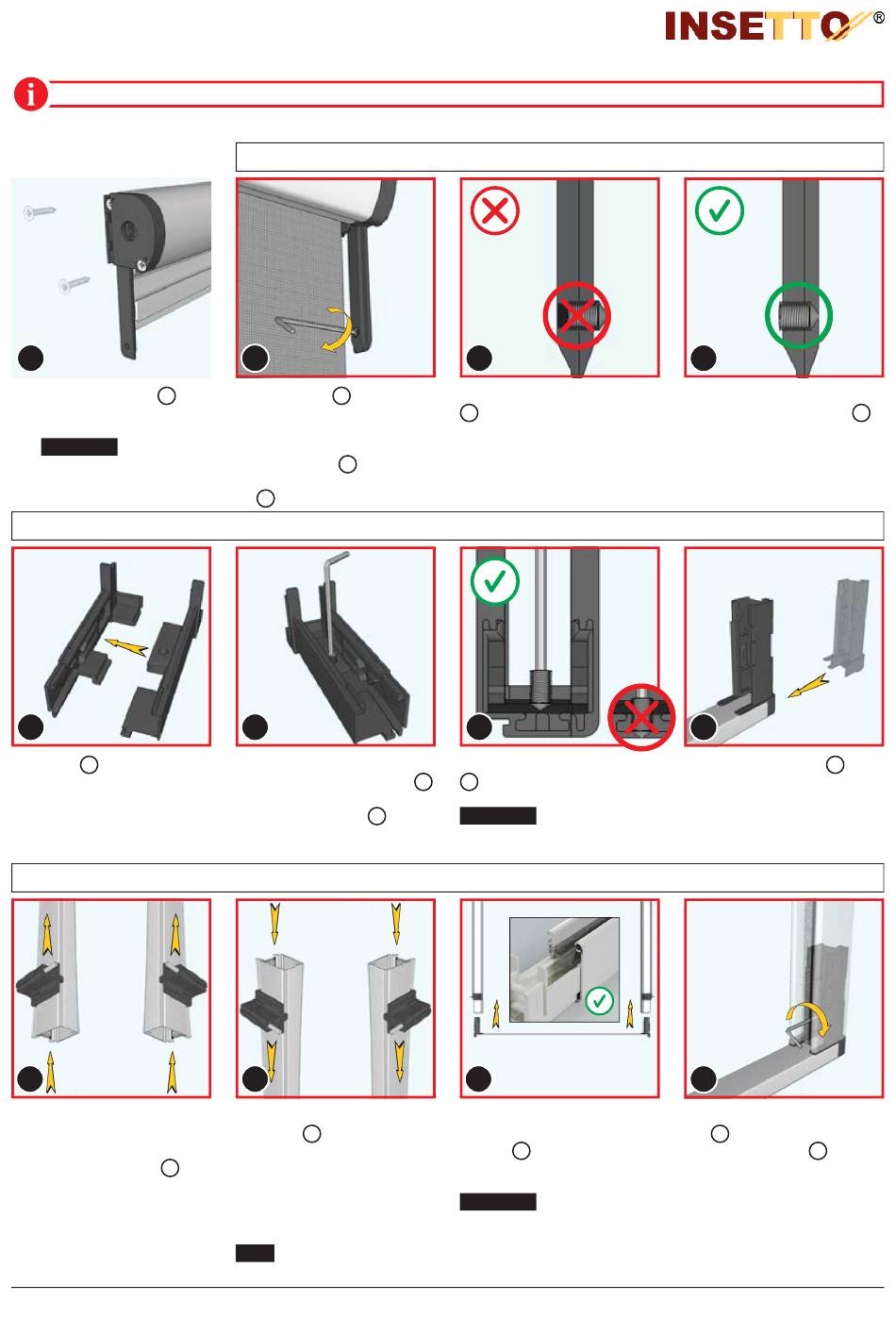 INSETTO®