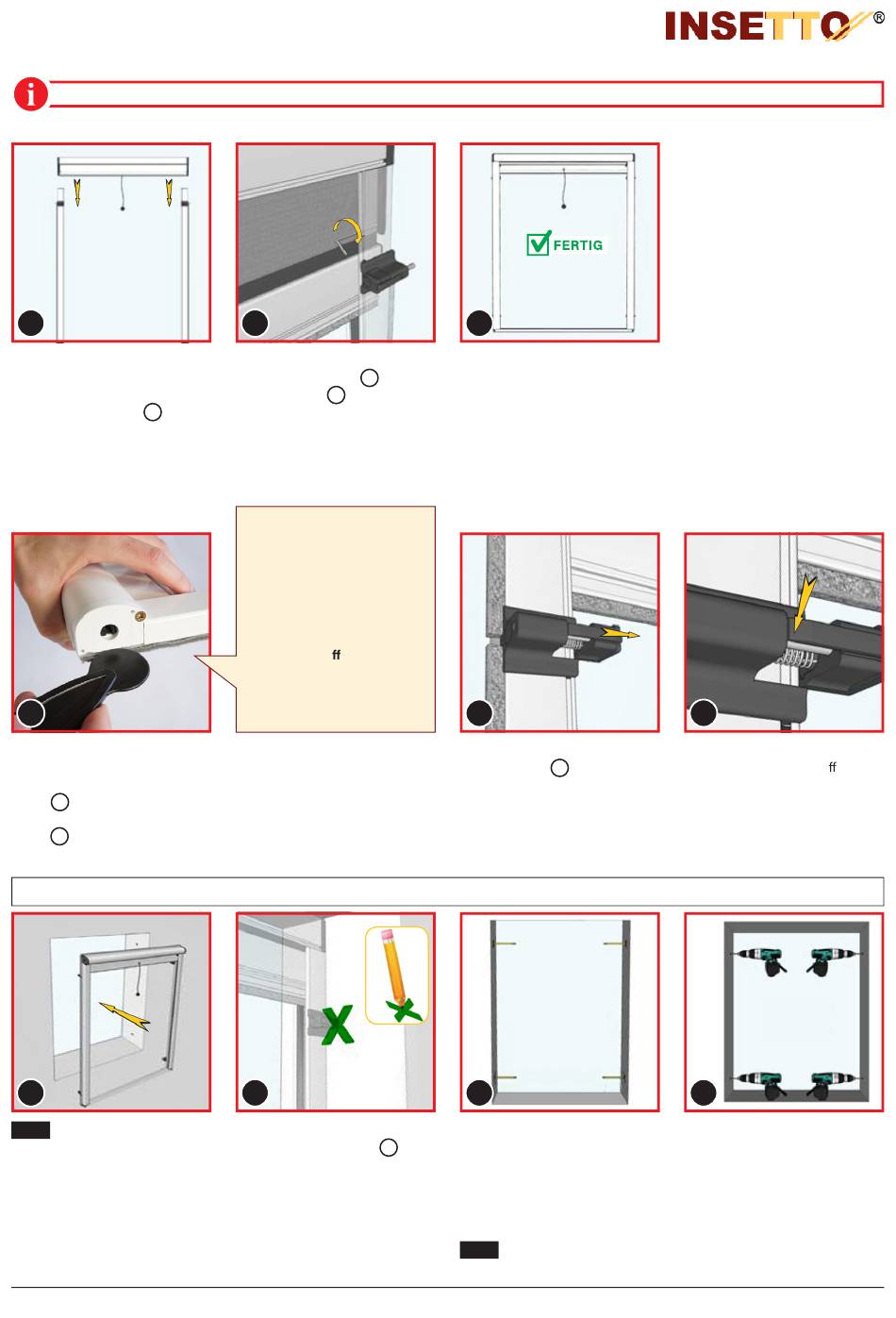 INSETTO®

FERTIG

ff

ff