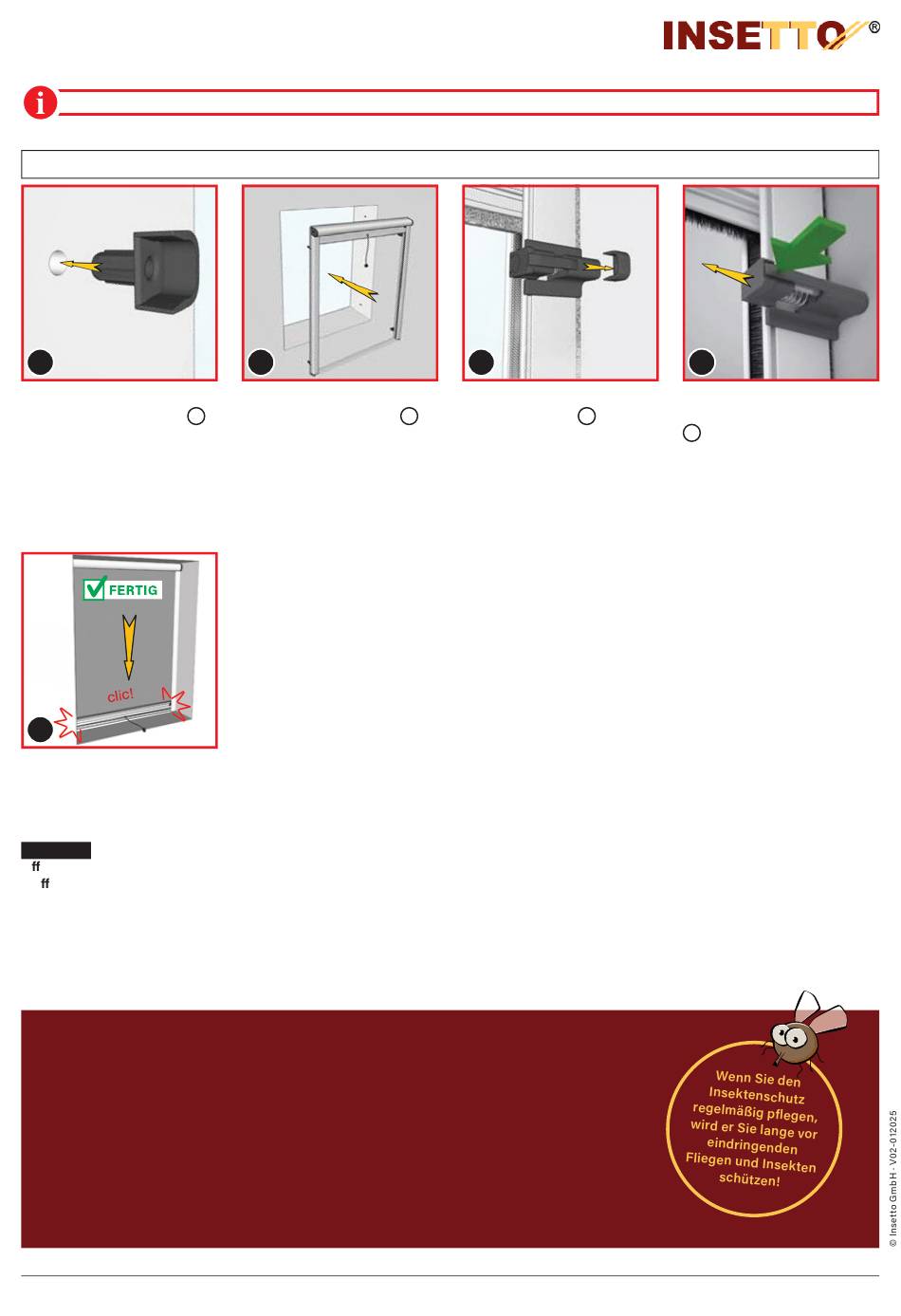 INSETTO®

FERTIG

clic!

ff
ff

Wenn Sie den Insektenschutz regelmäßig pflegen, wird er Sie lange vor eindringenden Fliegen und Insekten schützen!

© Insetto GmbH - V02-012025